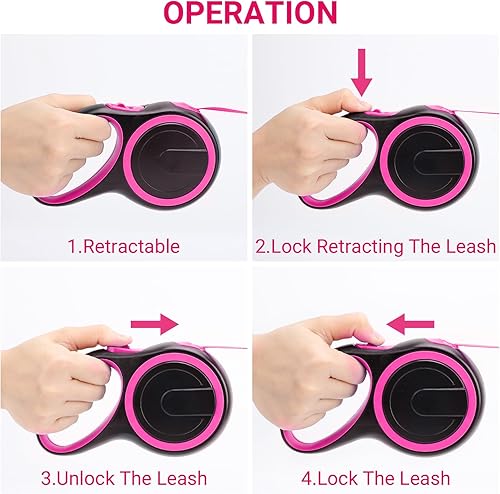 OPERATION

1.Retractable

2.Lock Retracting The Leash

3.Unlock The Leash

4.Lock The Leash