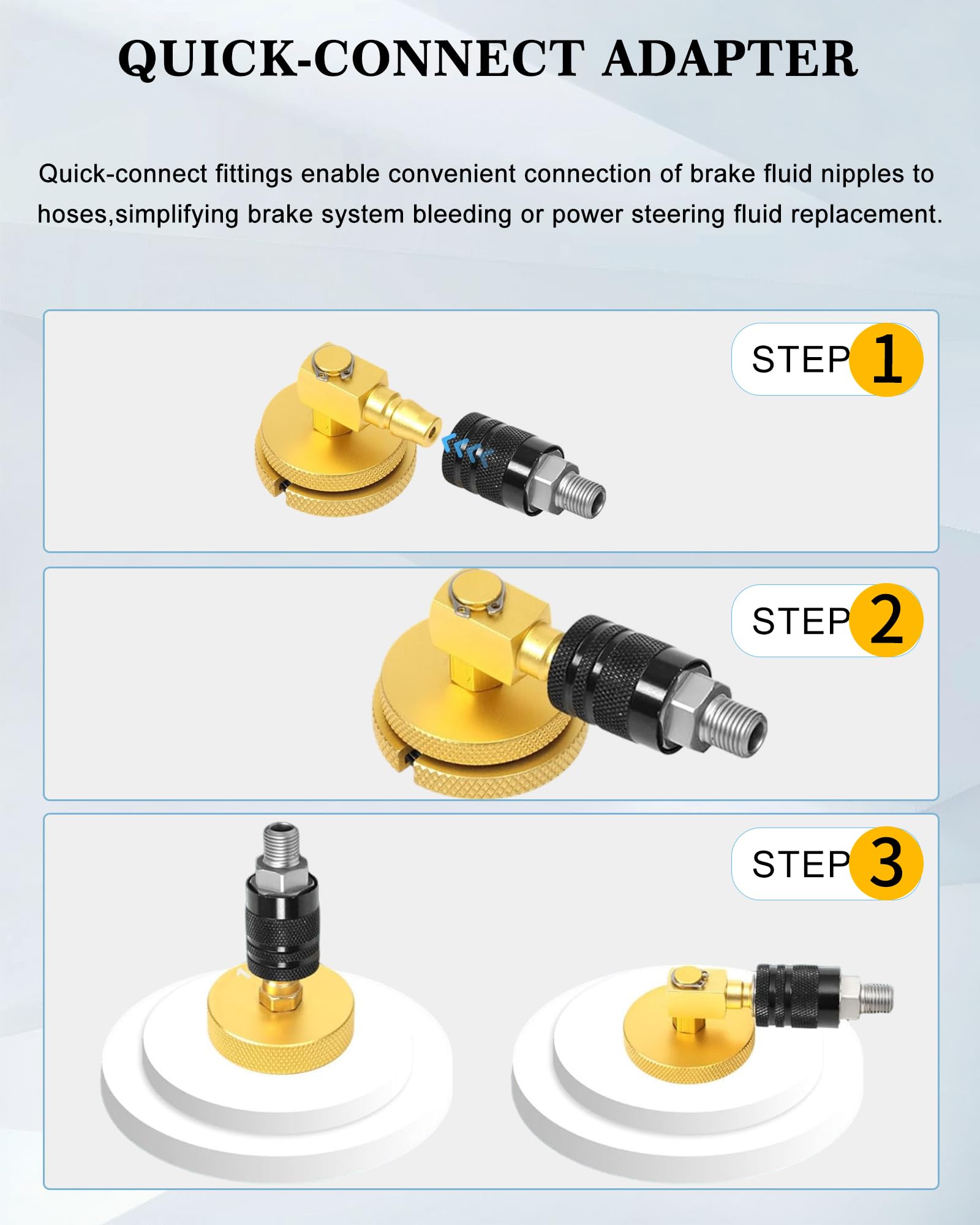 QUICK-CONNECT ADAPTER

Quick-connect fittings enable convenient connection of brake fluid nipples to hoses,simplifying brake system bleeding or power steering fluid replacement.

STEP 1

STEP 2

STEP 3