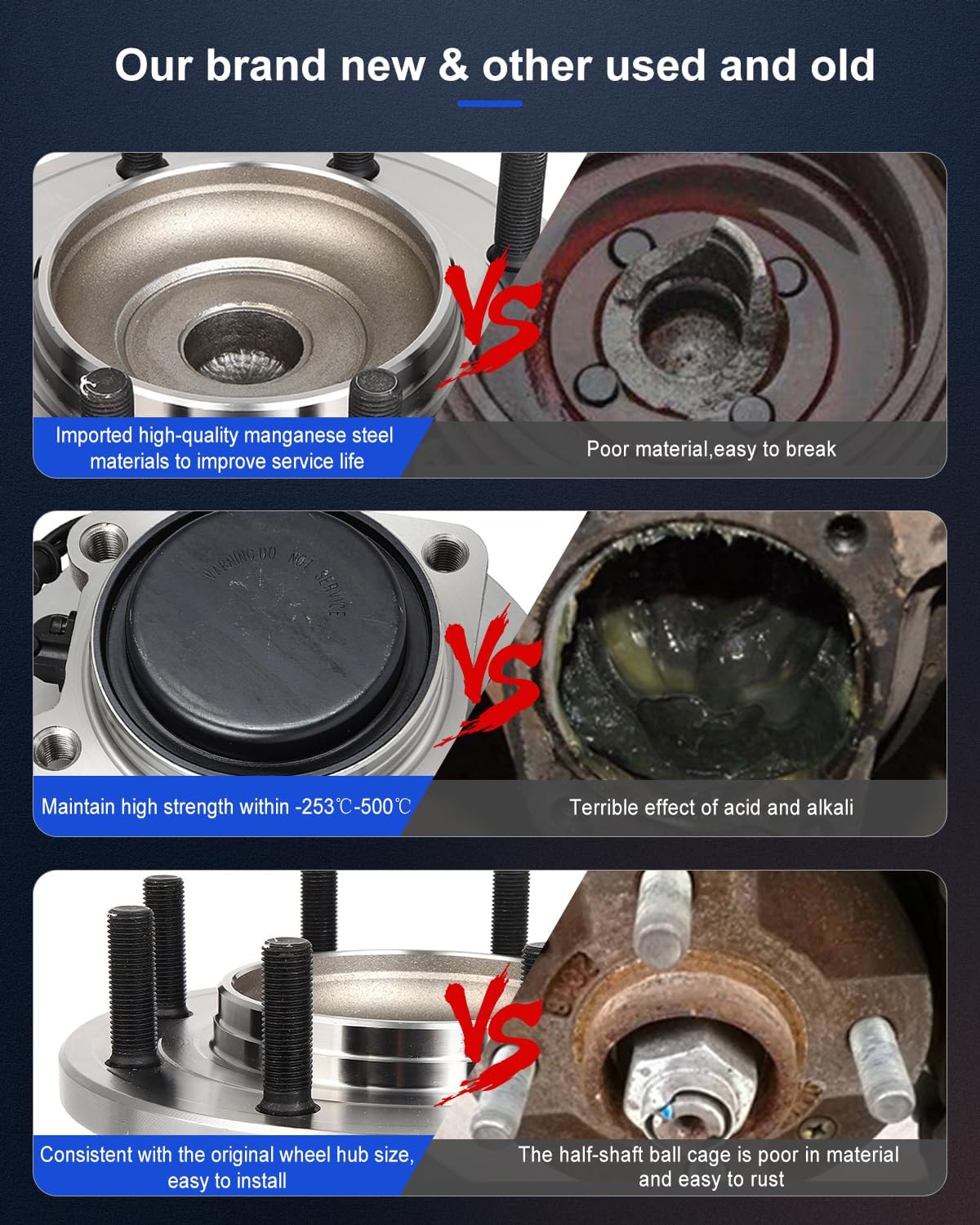 Our brand new & other used and old

VS

Imported high-quality manganese steel materials to improve service life

Poor material,easy to break

WARNING DO NOT SERVICE

VS

Maintain high strength within -253℃-500℃

Terrible effect of acid and alkali

VS

Consistent with the original wheel hub size, easy to install

The half-shaft ball cage is poor in material and easy to rust