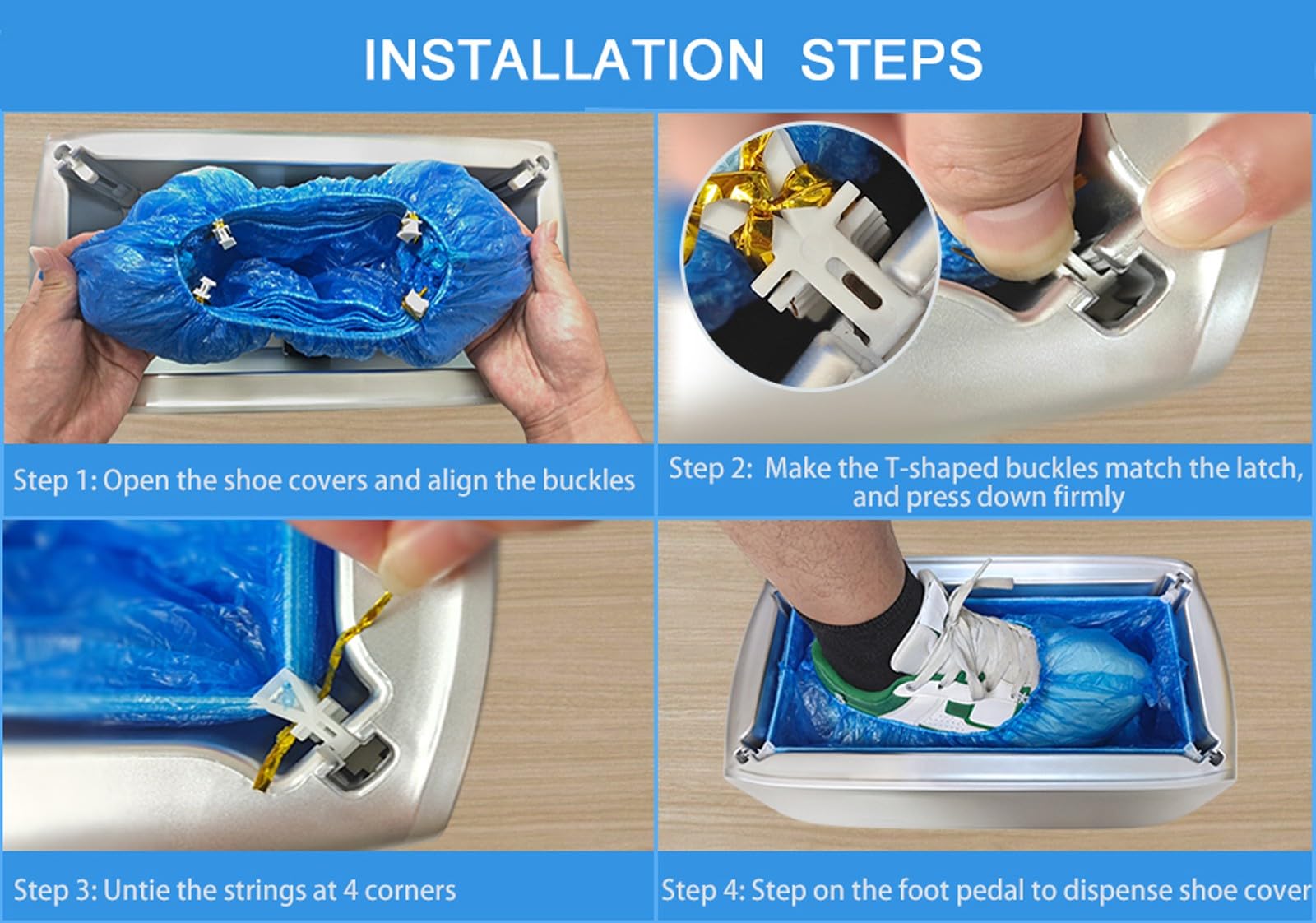 INSTALLATION STEPS

Step 1: Open the shoe covers and align the buckles

Step 2: Make the T-shaped buckles match the latch, and press down firmly

Step 3: Untie the strings at 4 corners

Step 4: Step on the foot pedal to dispense shoe cover