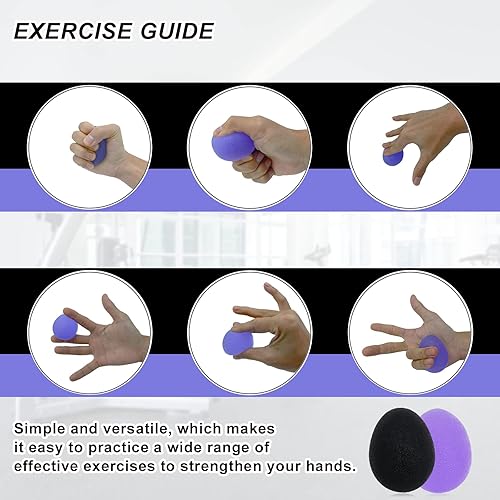 EXERCISE GUIDE

Simple and versatile, which makes it easy to practice a wide range of effective exercises to strengthen your hands.