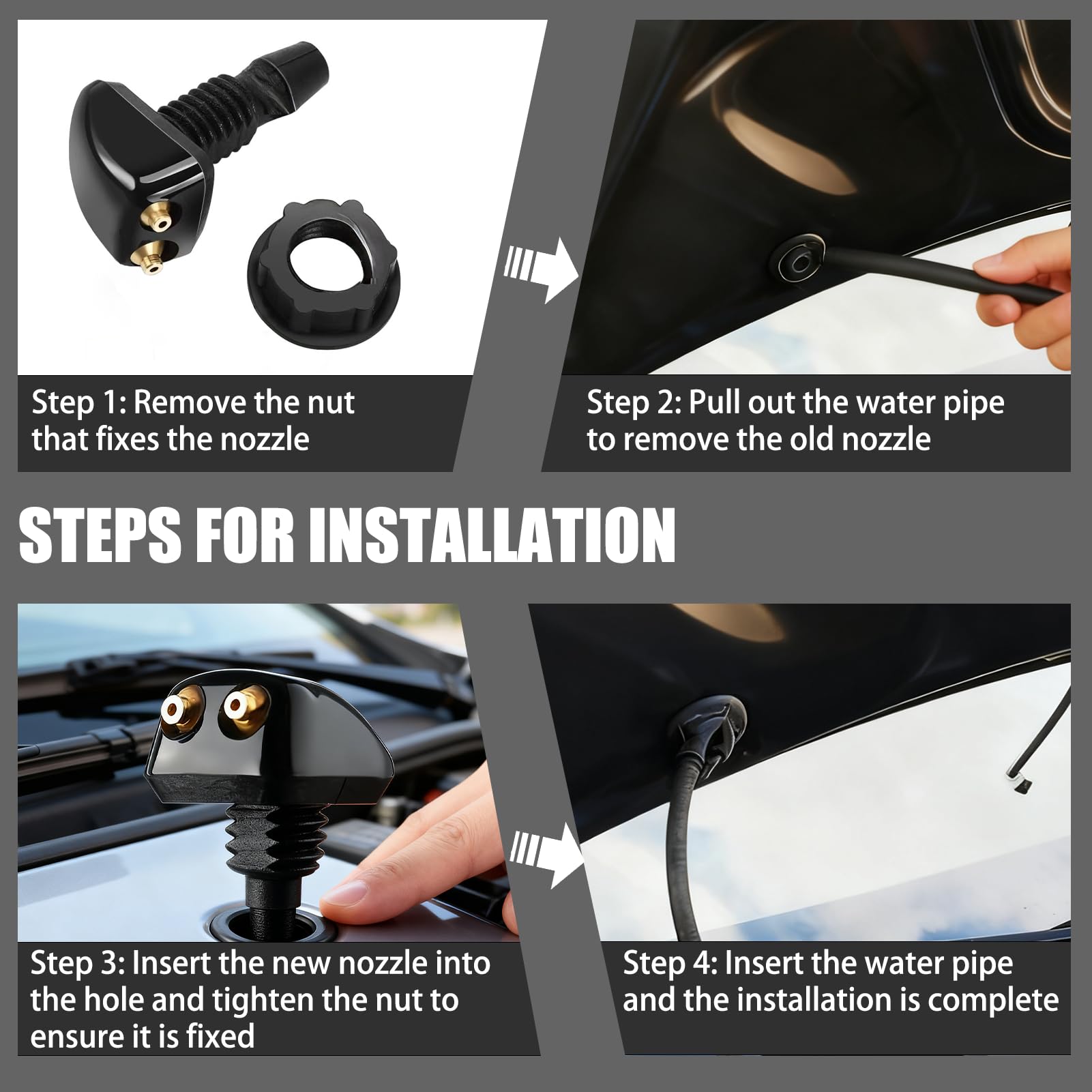 Step 1: Remove the nut that fixes the nozzle

Step 2: Pull out the water pipe to remove the old nozzle

STEPS FOR INSTALLATION

Step 3: Insert the new nozzle into the hole and tighten the nut to ensure it is fixed

Step 4: Insert the water pipe and the installation is complete