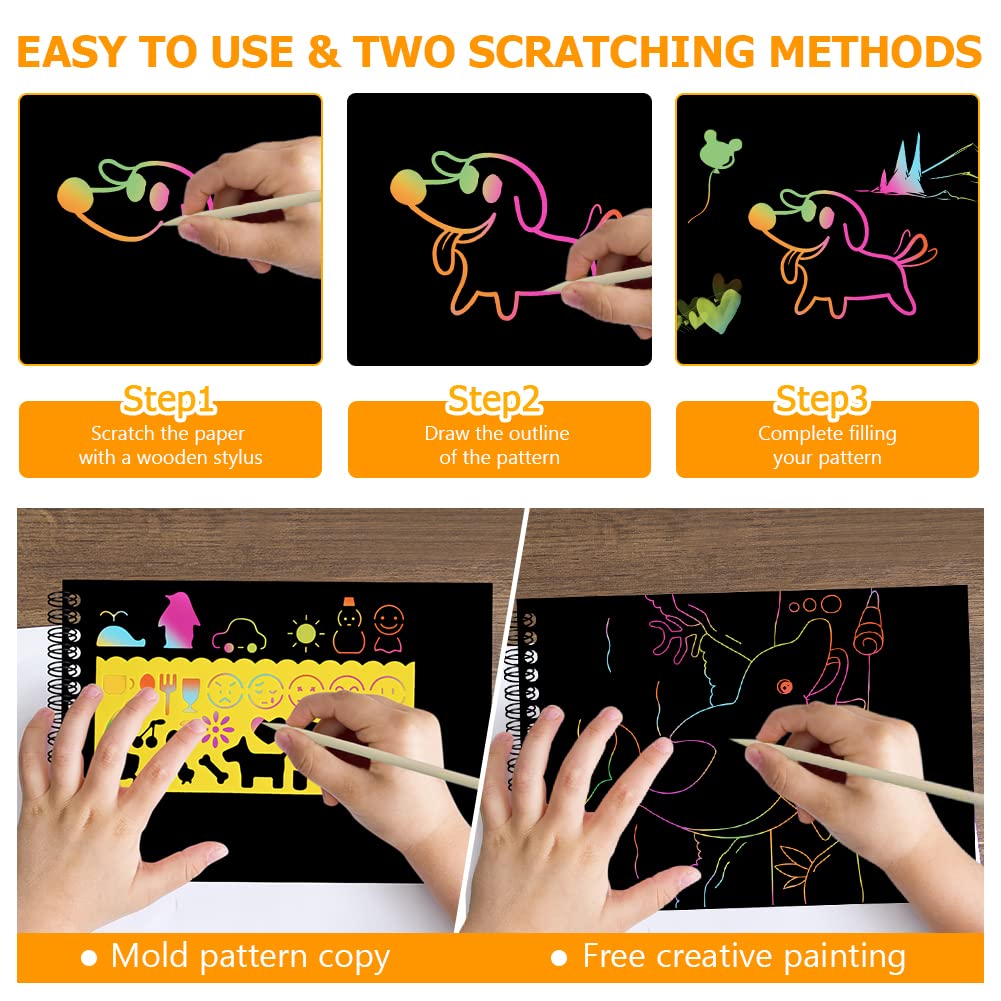 EASY TO USE & TWO SCRATCHING METHODS

Step1
Scratch the paper with a wooden stylus

Step2
Draw the outline of the pattern

Step3
Complete filling your pattern

● Mold pattern copy

● Free creative painting