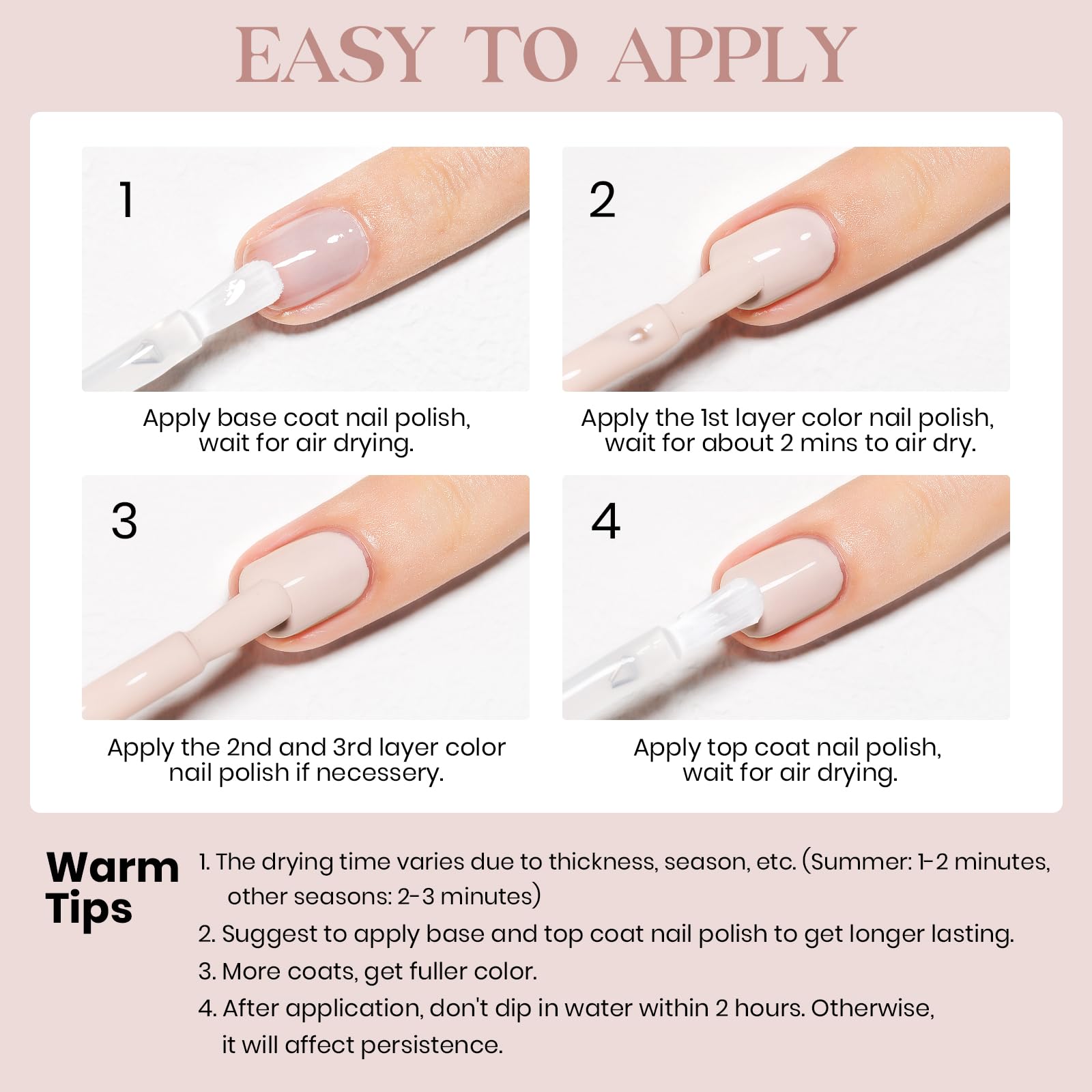 EASY TO APPLY

1

Apply base coat nail polish, wait for air drying.

2

Apply the 1st layer color nail polish, wait for about 2 mins to air dry.

3

Apply the 2nd and 3rd layer color nail polish if necessery.

4

Apply top coat nail polish, wait for air drying.

Warm Tips

1. The drying time varies due to thickness, season, etc. (Summer: 1-2 minutes, other seasons: 2-3 minutes)

2. Suggest to apply base and top coat nail polish to get longer lasting.

3. More coats, get fuller color.

4. After application, don't dip in water within 2 hours. Otherwise, it will affect persistence.