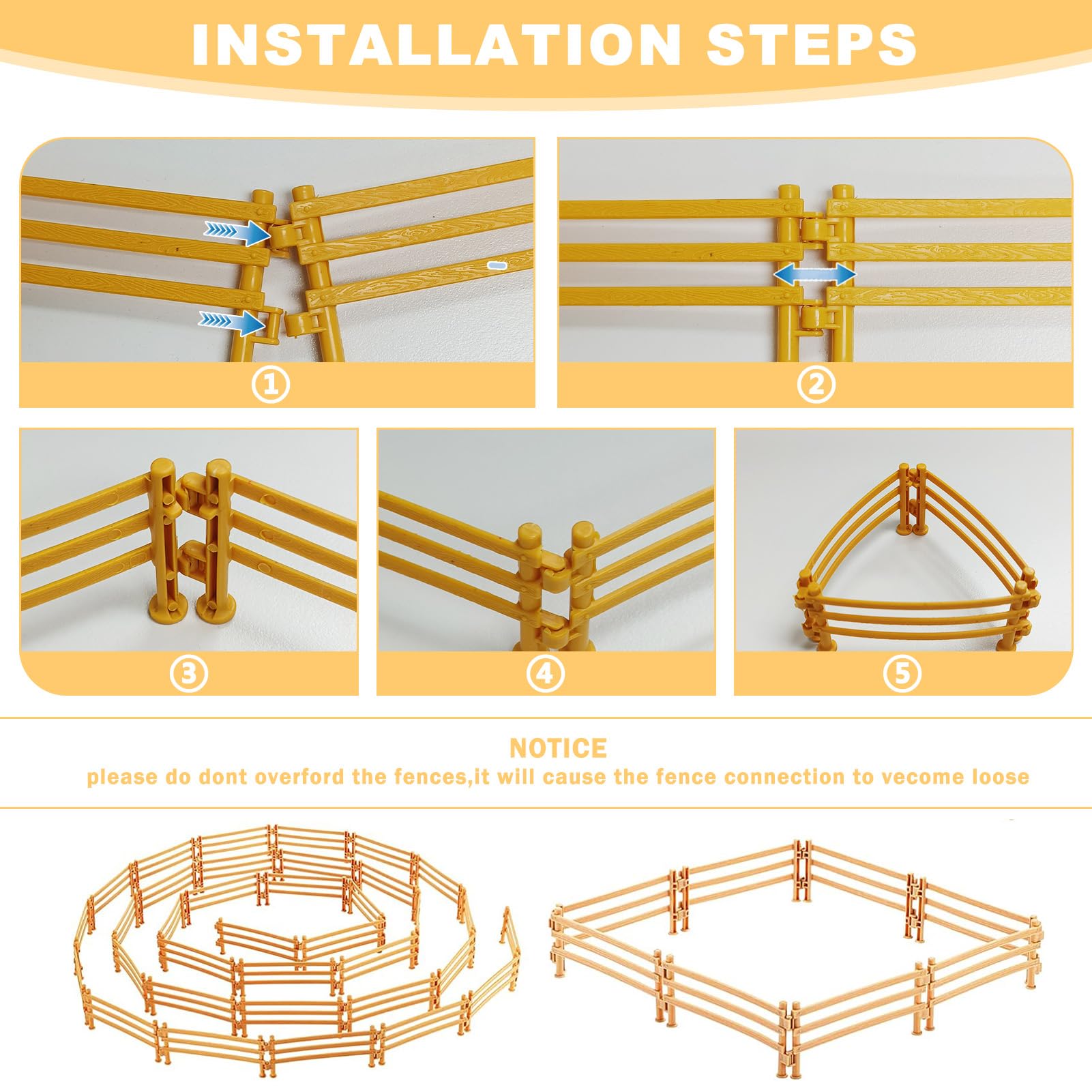 INSTALLATION STEPS

①

②

③

④

⑤

NOTICE

please do dont overford the fences,it will cause the fence connection to vecome loose