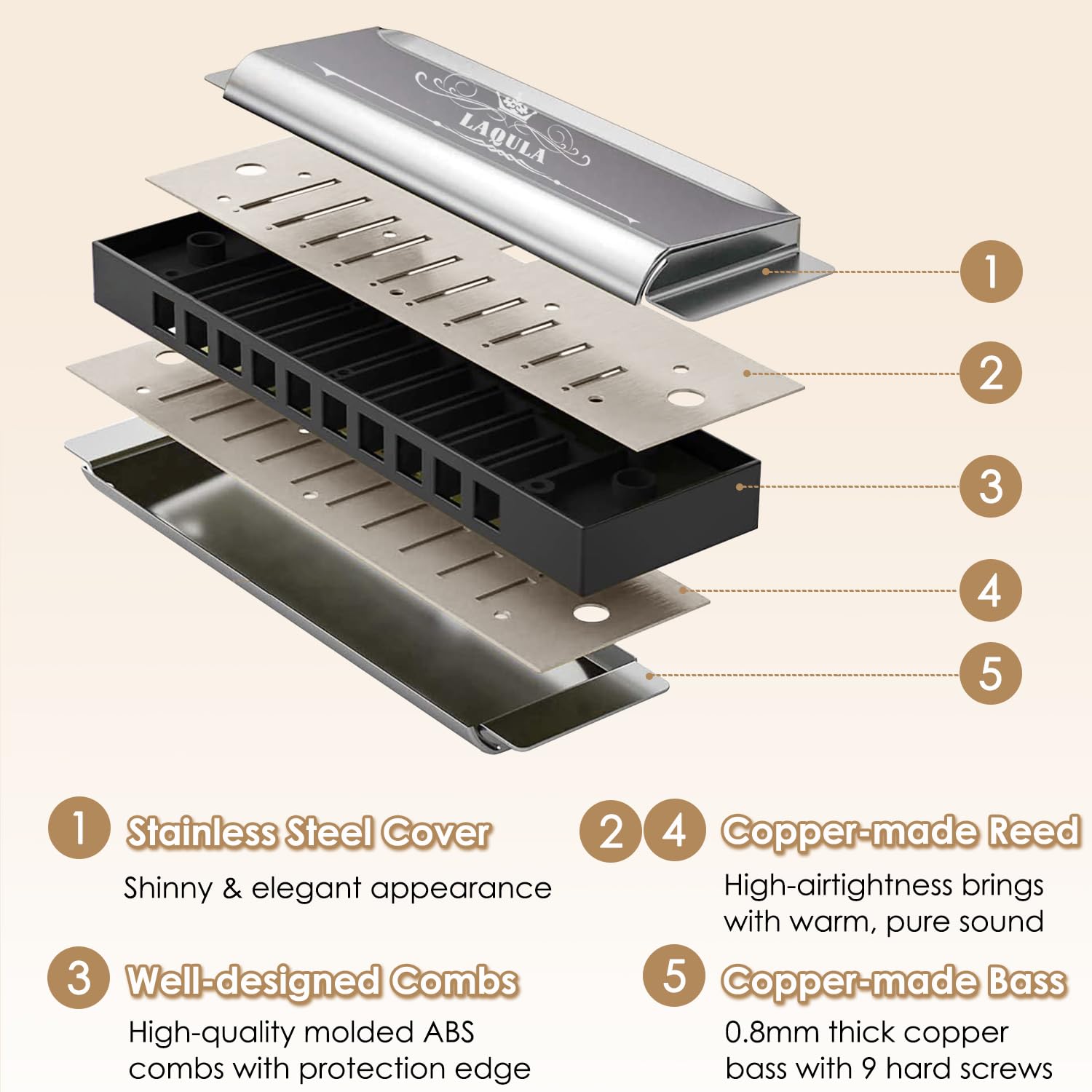 LAQULA

1

2

3

4

5

1 Stainless Steel Cover

Shinny & elegant appearance

3 Well-designed Combs

High-quality molded ABS combs with protection edge

2 4 Copper-made Reed

High-airtightness brings with warm, pure sound

5 Copper-made Bass

0.8mm thick copper bass with 9 hard screws