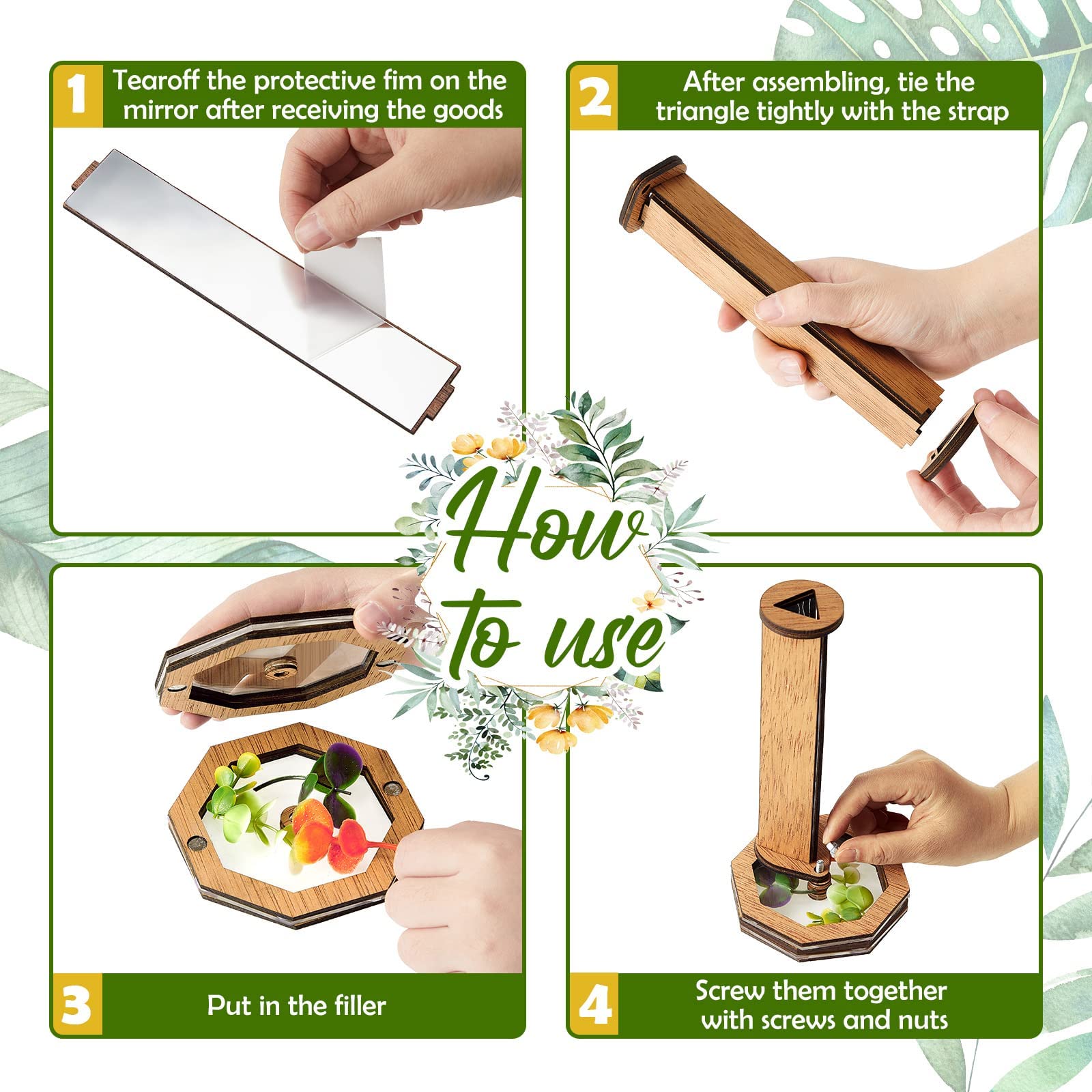 1 Tearoff the protective fim on the mirror after receiving the goods

2 After assembling, tie the triangle tightly with the strap

How to use

3 Put in the filler

4 Screw them together with screws and nuts