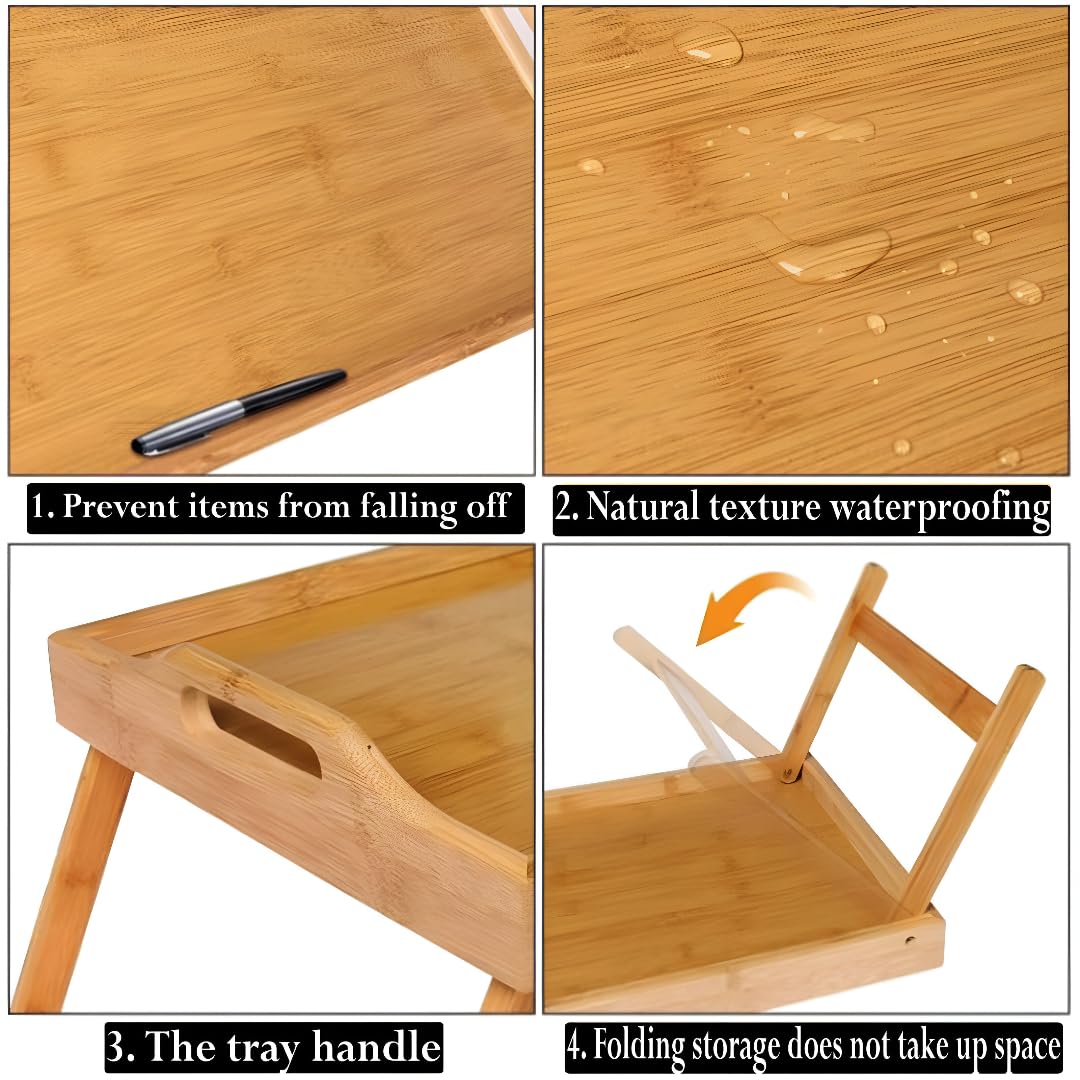 1. Prevent items from falling off

2. Natural texture waterproofing

3. The tray handle

4. Folding storage does not take up space