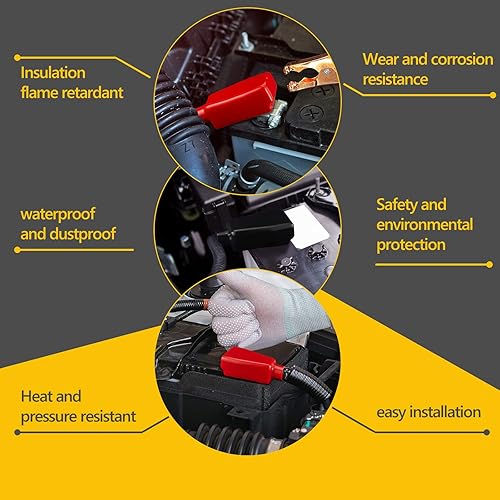 Insulation flame retardant

Wear and corrosion resistance

waterproof and dustproof

Safety and environmental protection

Heat and pressure resistant

easy installation