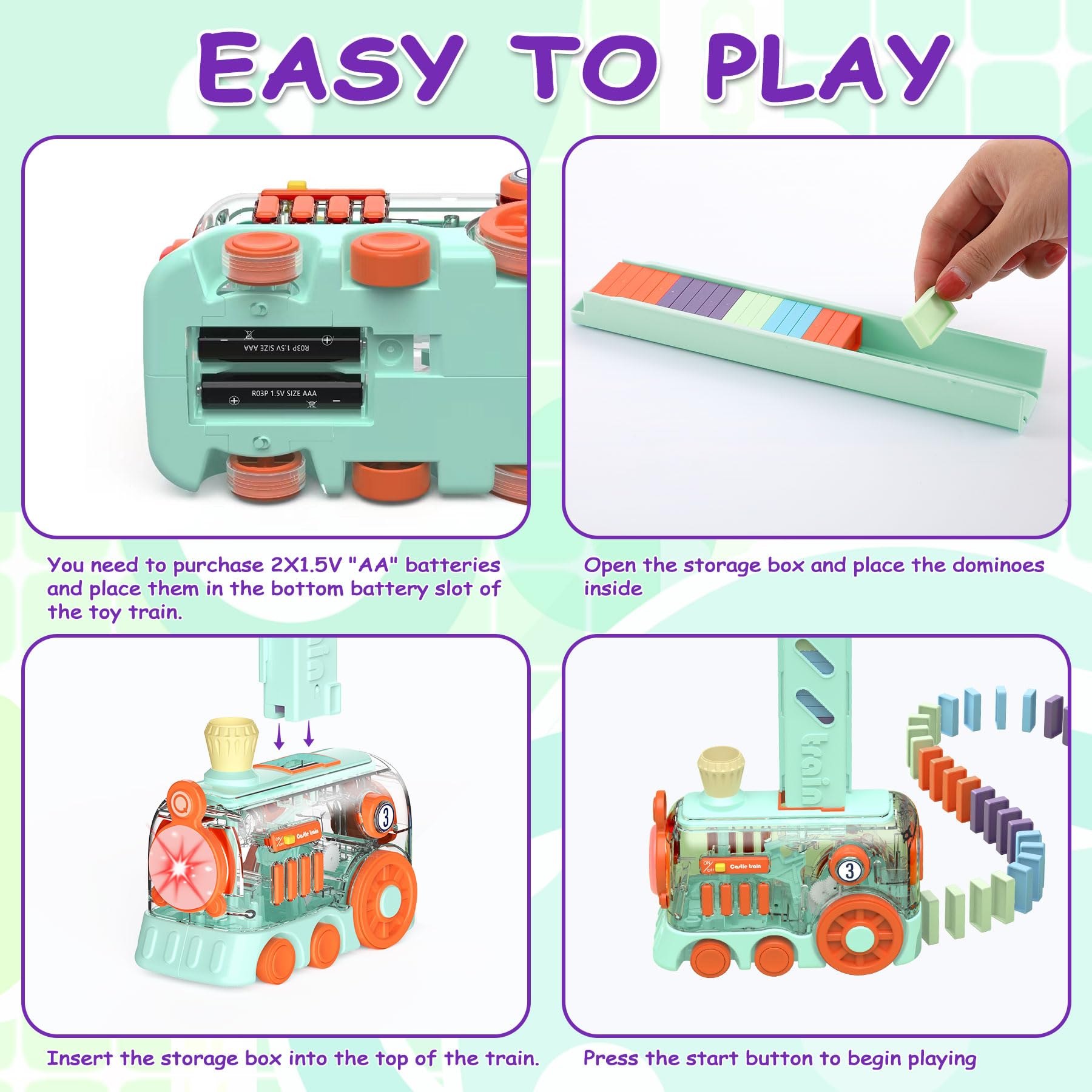 EASY TO PLAY

R03P 1.5V SIZE AAA

R03P 1.5V SIZE AAA

You need to purchase 2X1.5V "AA" batteries and place them in the bottom battery slot of the toy train.

Open the storage box and place the dominoes inside

train

3

ON OFF

Castle train

Insert the storage box into the top of the train.

train

ON OFF

Castle train

3

Press the start button to begin playing