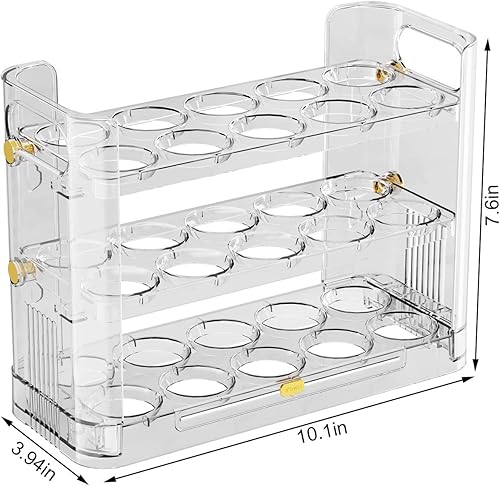 7.6in
10.1in
3.94in