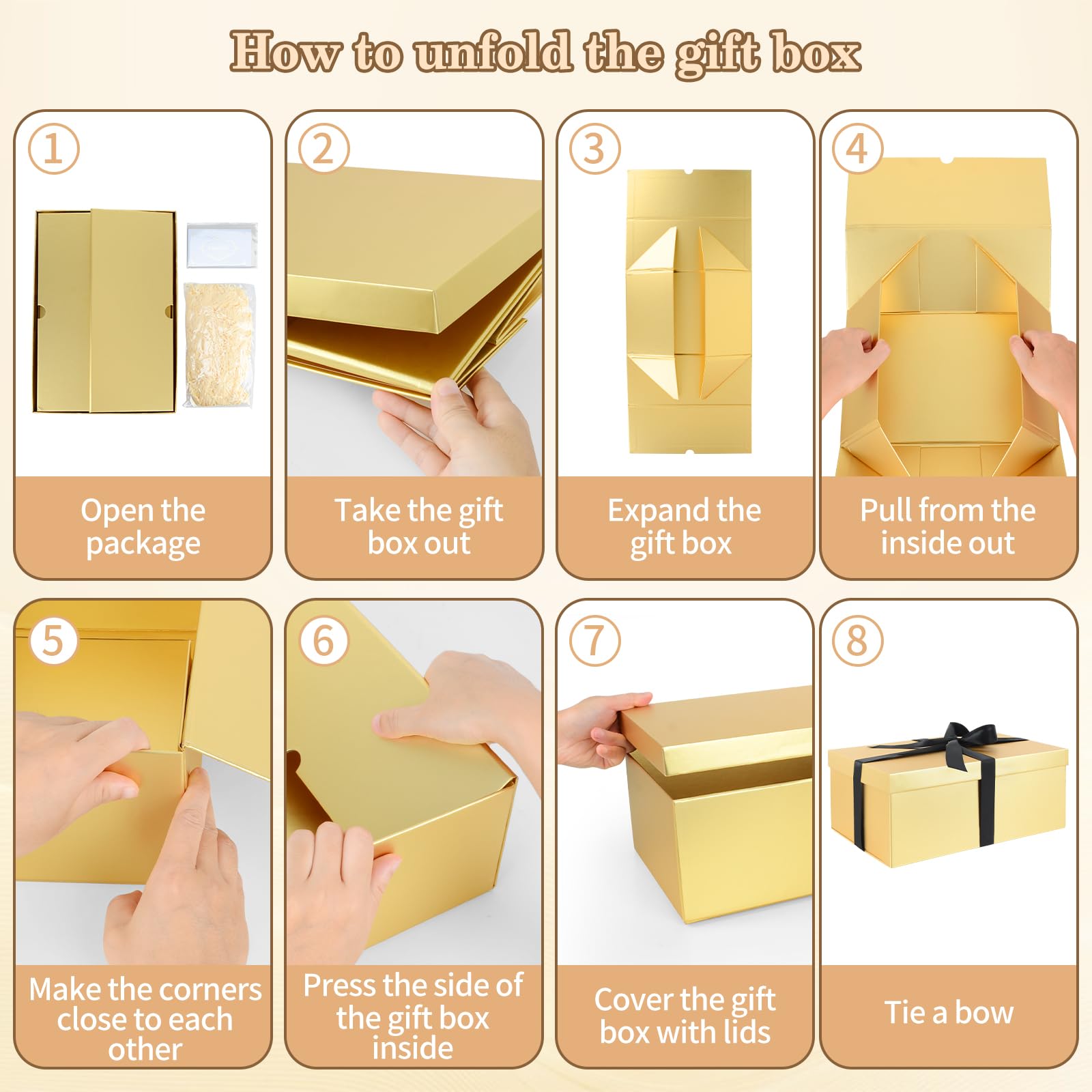 How to unfold the gift box

1
Open the package

2
Take the gift box out

3
Expand the gift box

4
Pull from the inside out

5
Make the corners close to each other

6
Press the side of the gift box inside

7
Cover the gift box with lids

8
Tie a bow