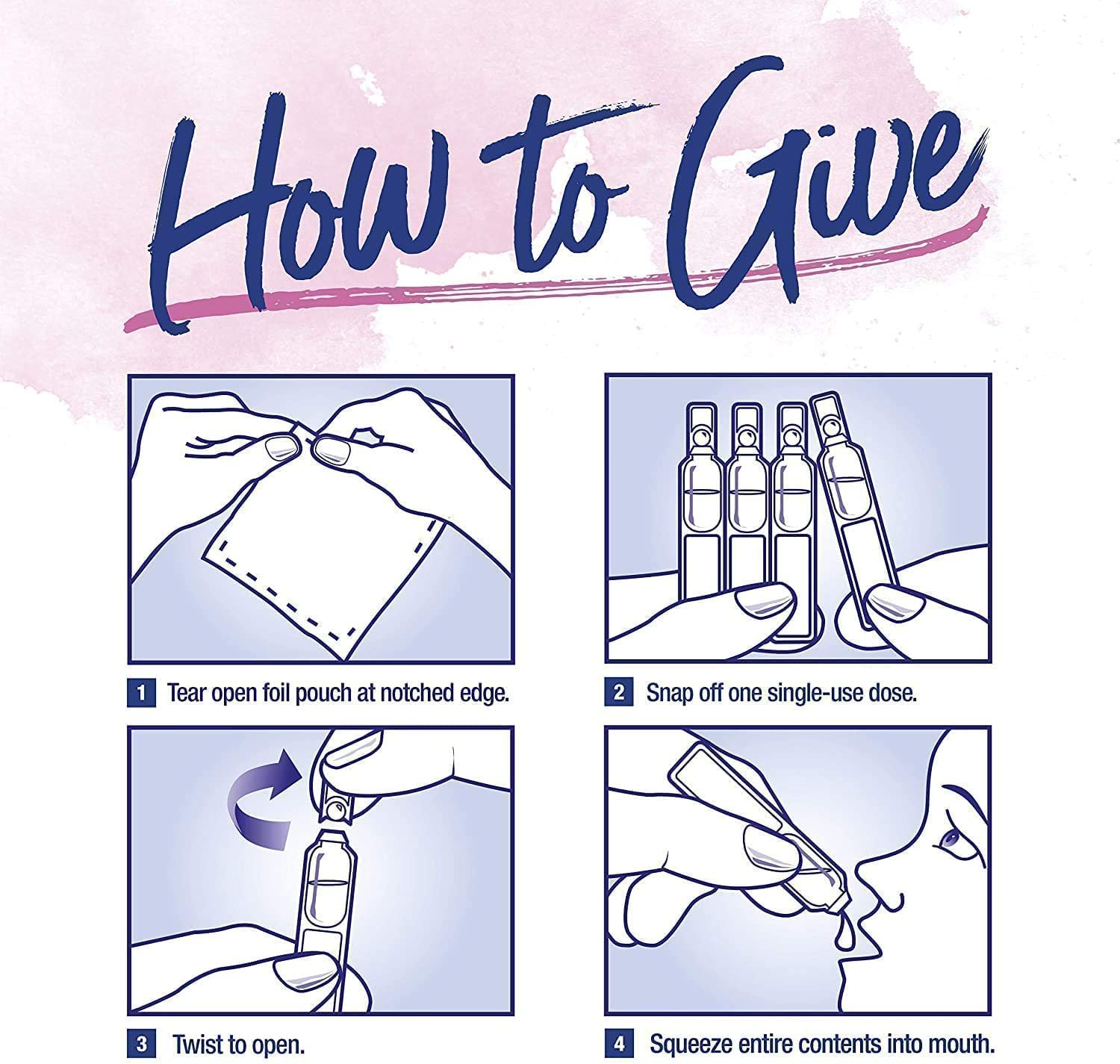 How to Give

1 Tear open foil pouch at notched edge.

2 Snap off one single-use dose.

3 Twist to open.

4 Squeeze entire contents into mouth.