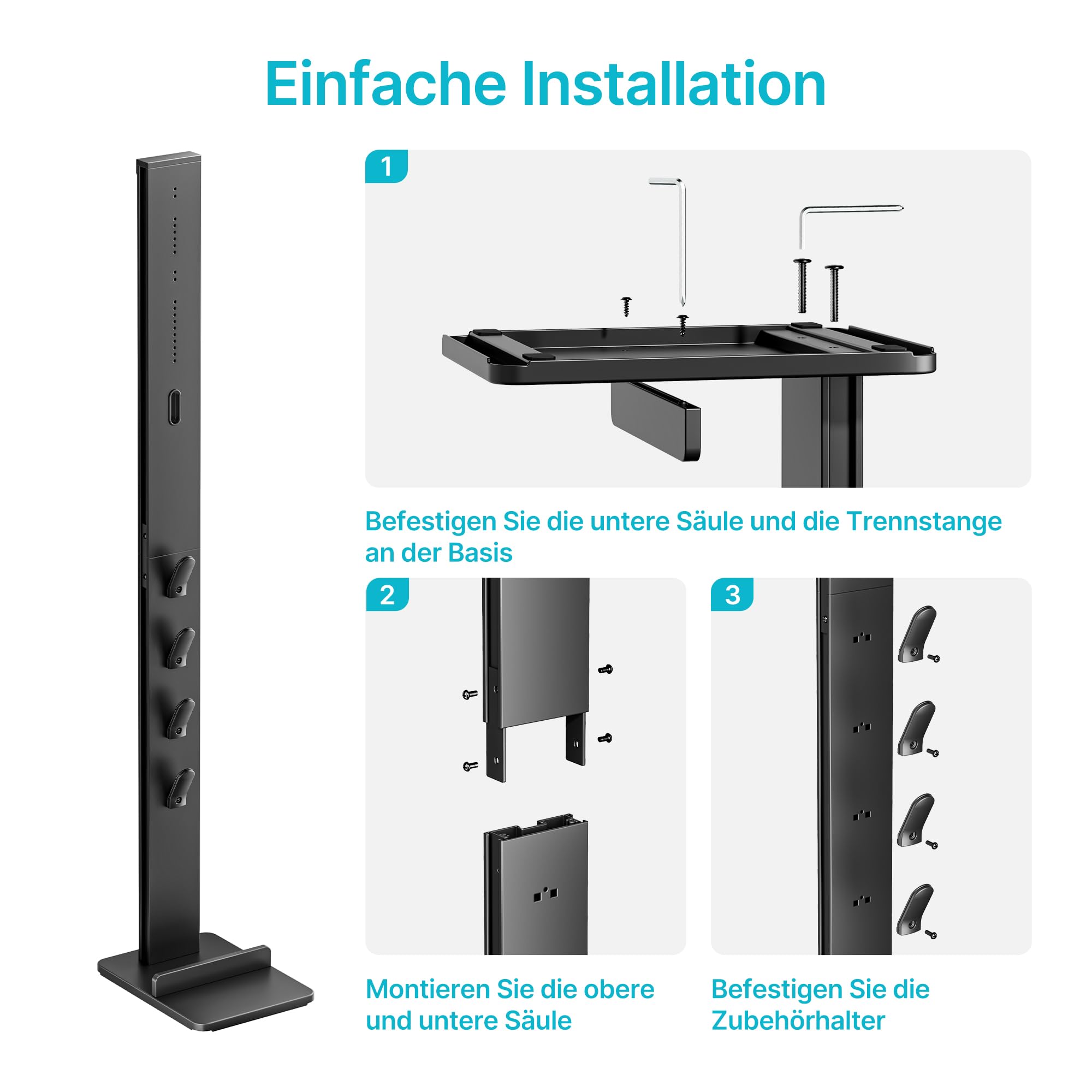 Einfache Installation

1

Befestigen Sie die untere Säule und die Trennstange an der Basis

2

Montieren Sie die obere und untere Säule

3

Befestigen Sie die Zubehörhalter