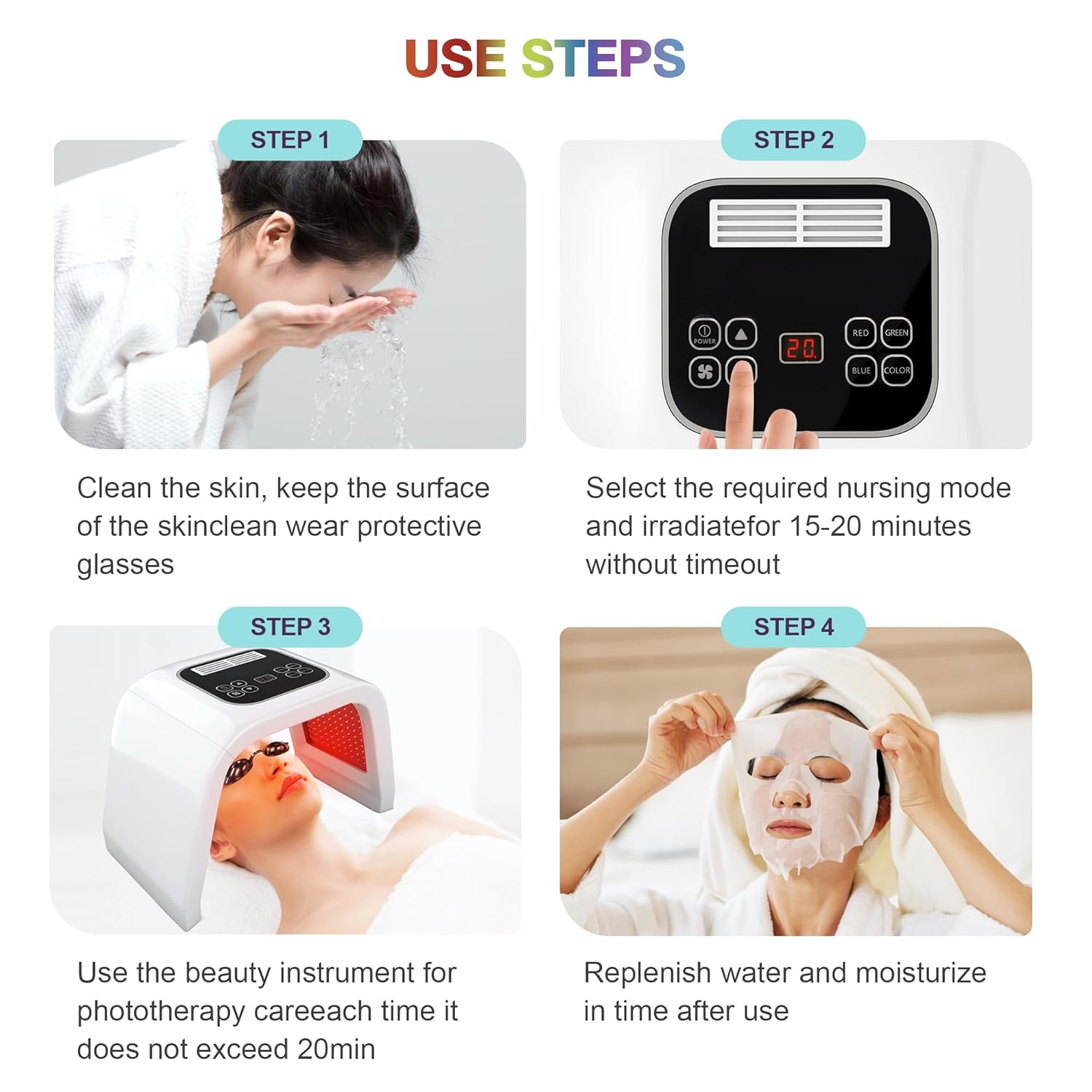 USE STEPS

STEP 1

Clean the skin, keep the surface of the skinclean wear protective glasses

STEP 2

POWER

20.

RED GREEN
BLUE COLOR

Select the required nursing mode and irradiatefor 15-20 minutes without timeout

STEP 3

Use the beauty instrument for phototherapy careeach time it does not exceed 20min

STEP 4

Replenish water and moisturize in time after use