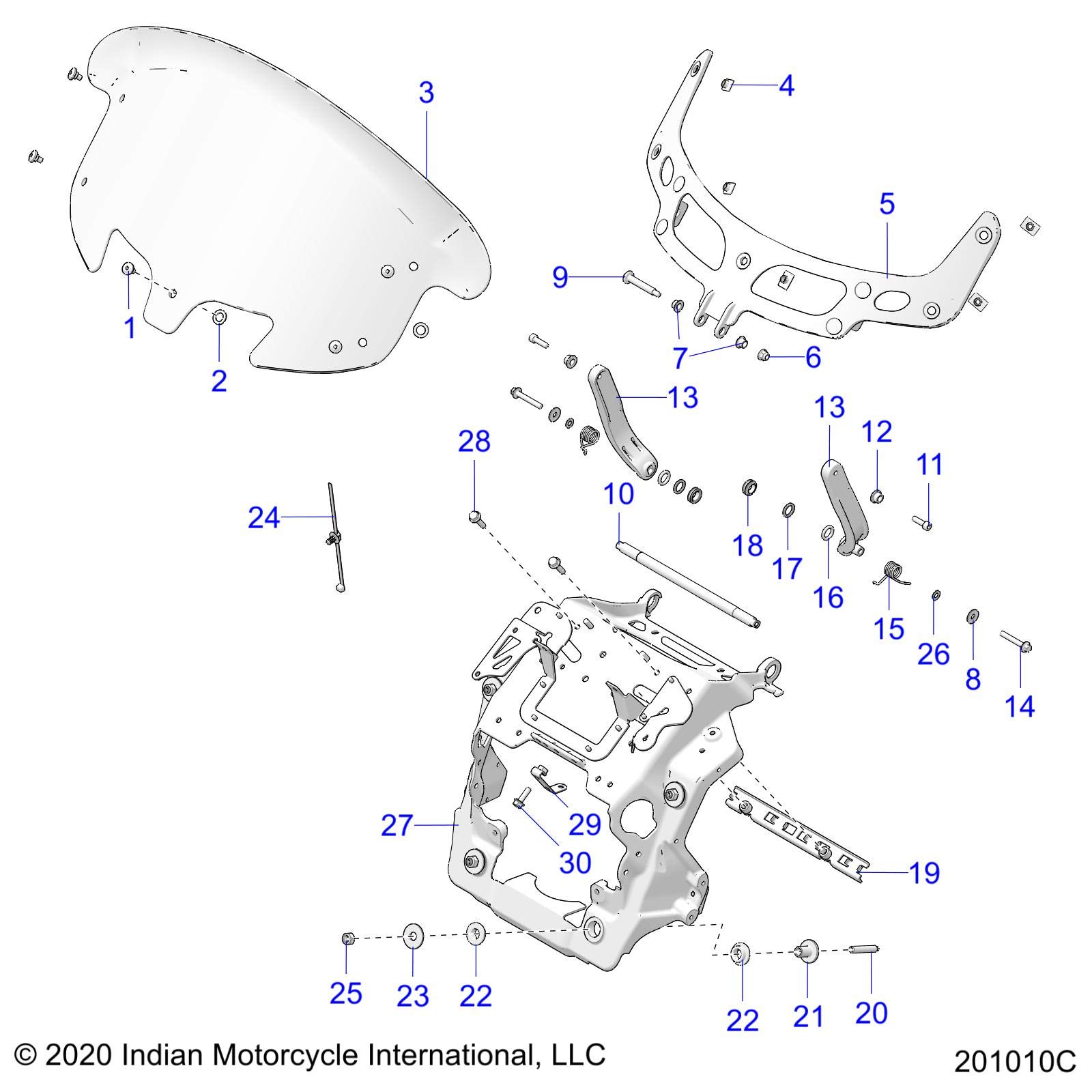 3
4
5
9
1
2
7
6
13
13
12
11
28
10
24
18
17
16
15
26
8
14
27
29
30
19
25
23
22
22
21
20
© 2020 Indian Motorcycle International, LLC
201010C