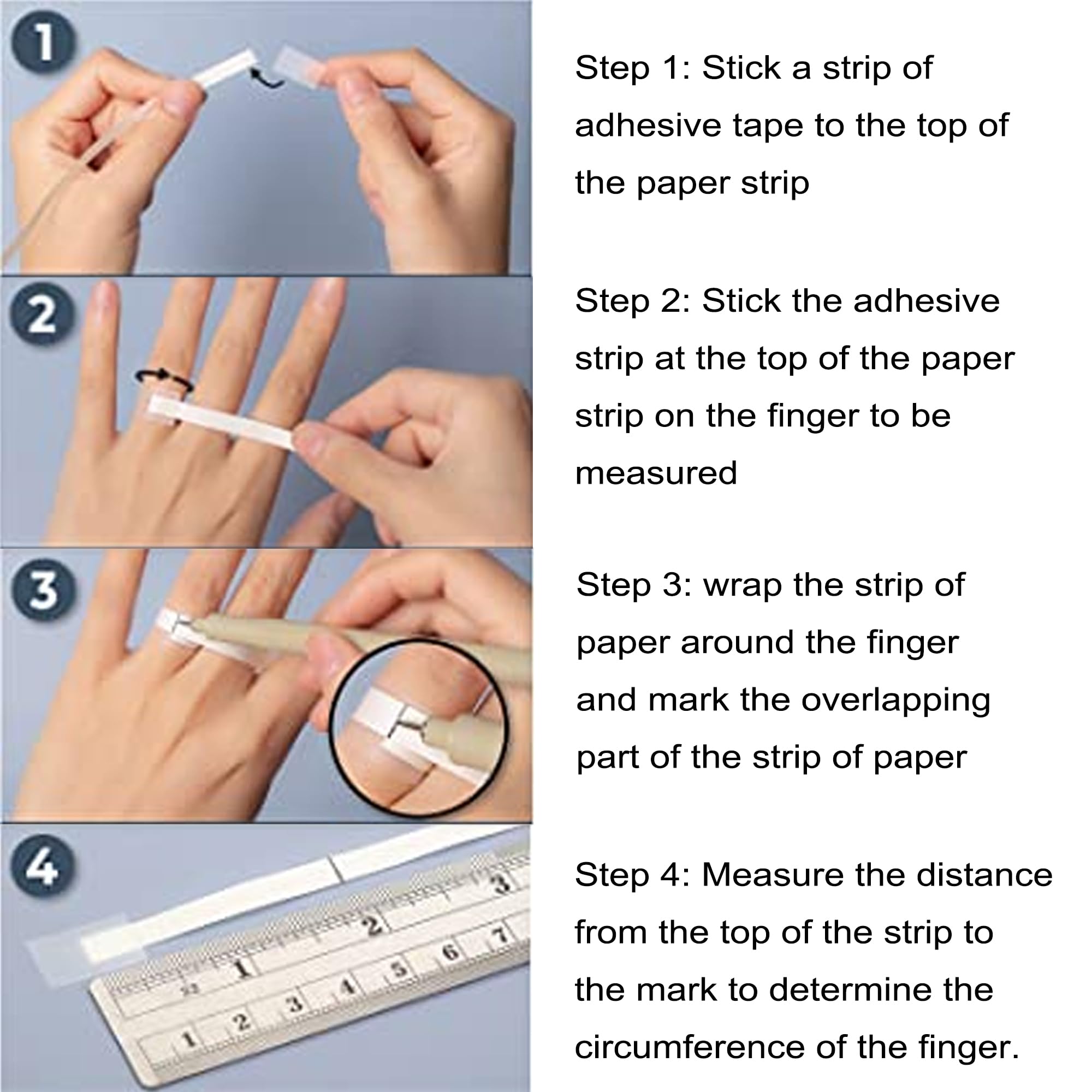 1

Step 1: Stick a strip of adhesive tape to the top of the paper strip

2

Step 2: Stick the adhesive strip at the top of the paper strip on the finger to be measured

3

Step 3: wrap the strip of paper around the finger and mark the overlapping part of the strip of paper

4

1 2 3
1 2 3 4 5 6 7

Step 4: Measure the distance from the top of the strip to the mark to determine the circumference of the finger.