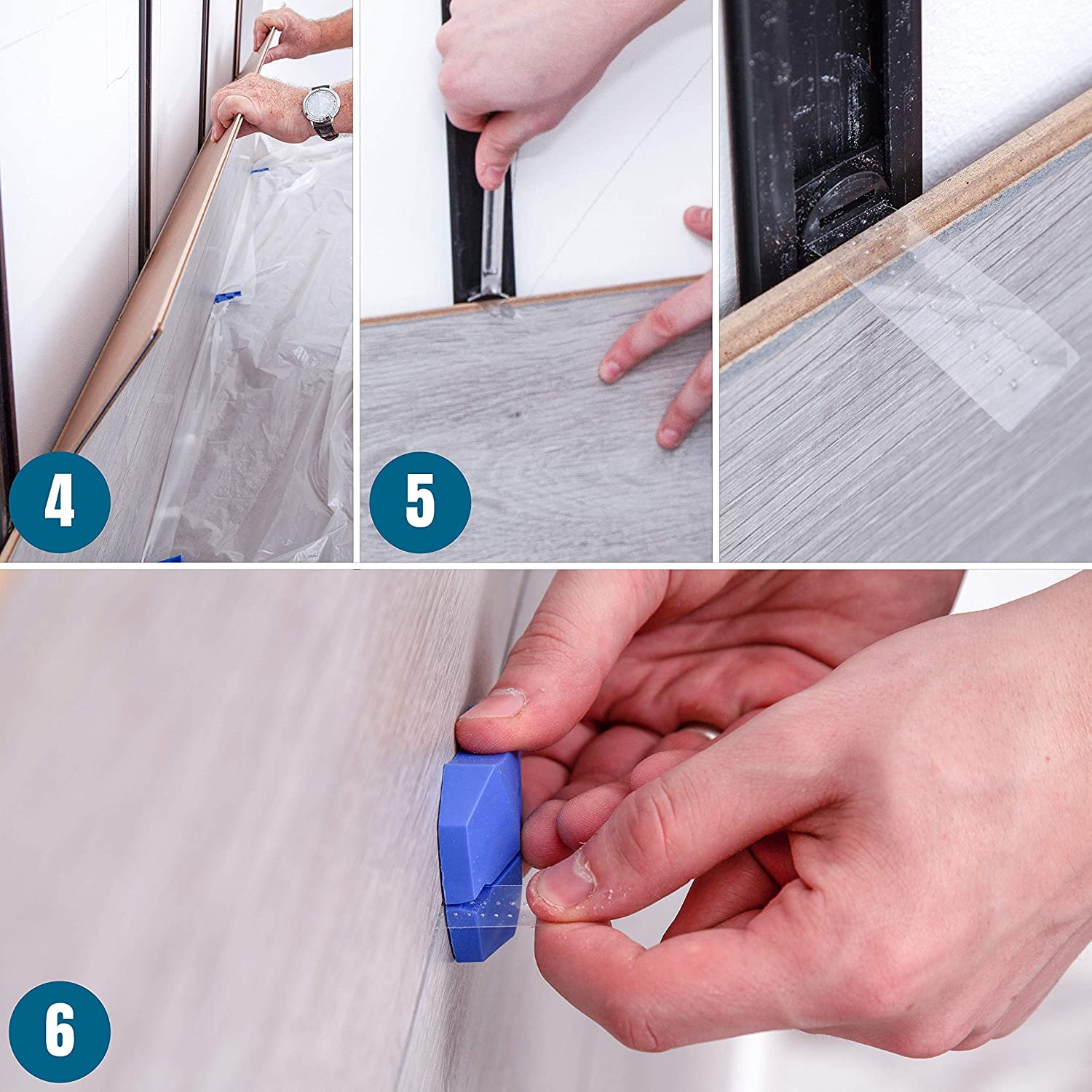 4

5

6