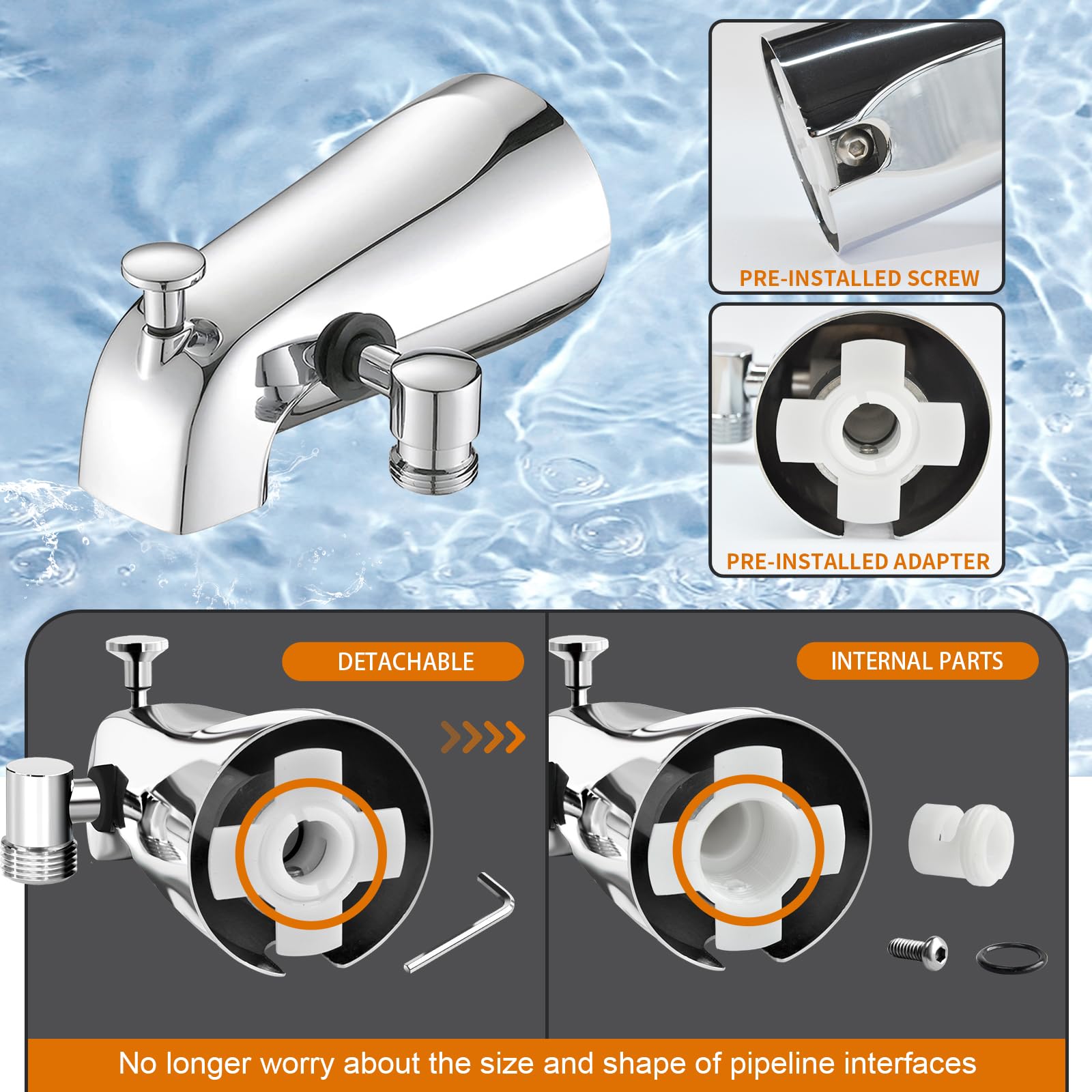 PRE-INSTALLED SCREW

PRE-INSTALLED ADAPTER

DETACHABLE

INTERNAL PARTS

No longer worry about the size and shape of pipeline interfaces