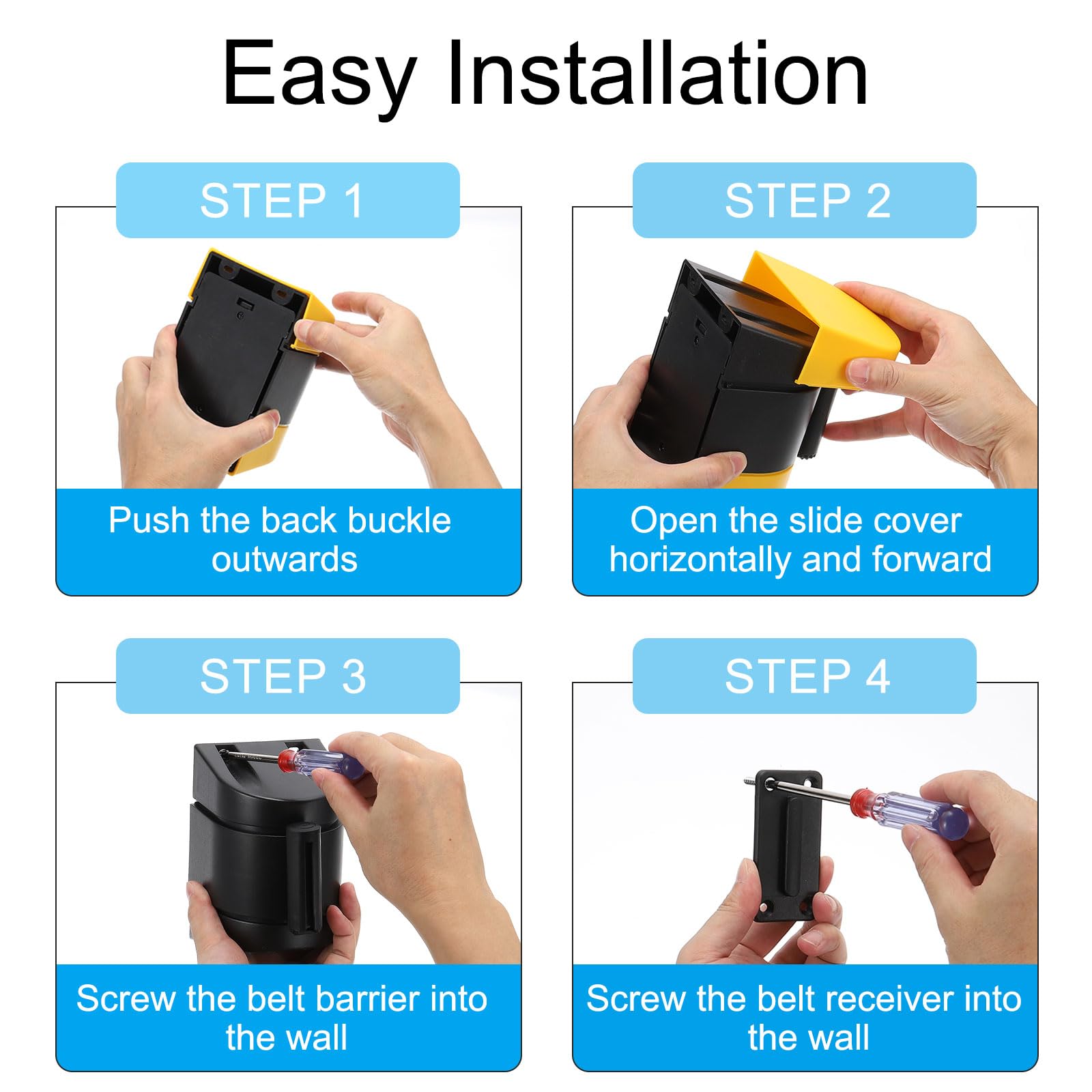 Easy Installation

STEP 1

Push the back buckle outwards

STEP 2

Open the slide cover horizontally and forward

STEP 3

Screw the belt barrier into the wall

STEP 4

Screw the belt receiver into the wall