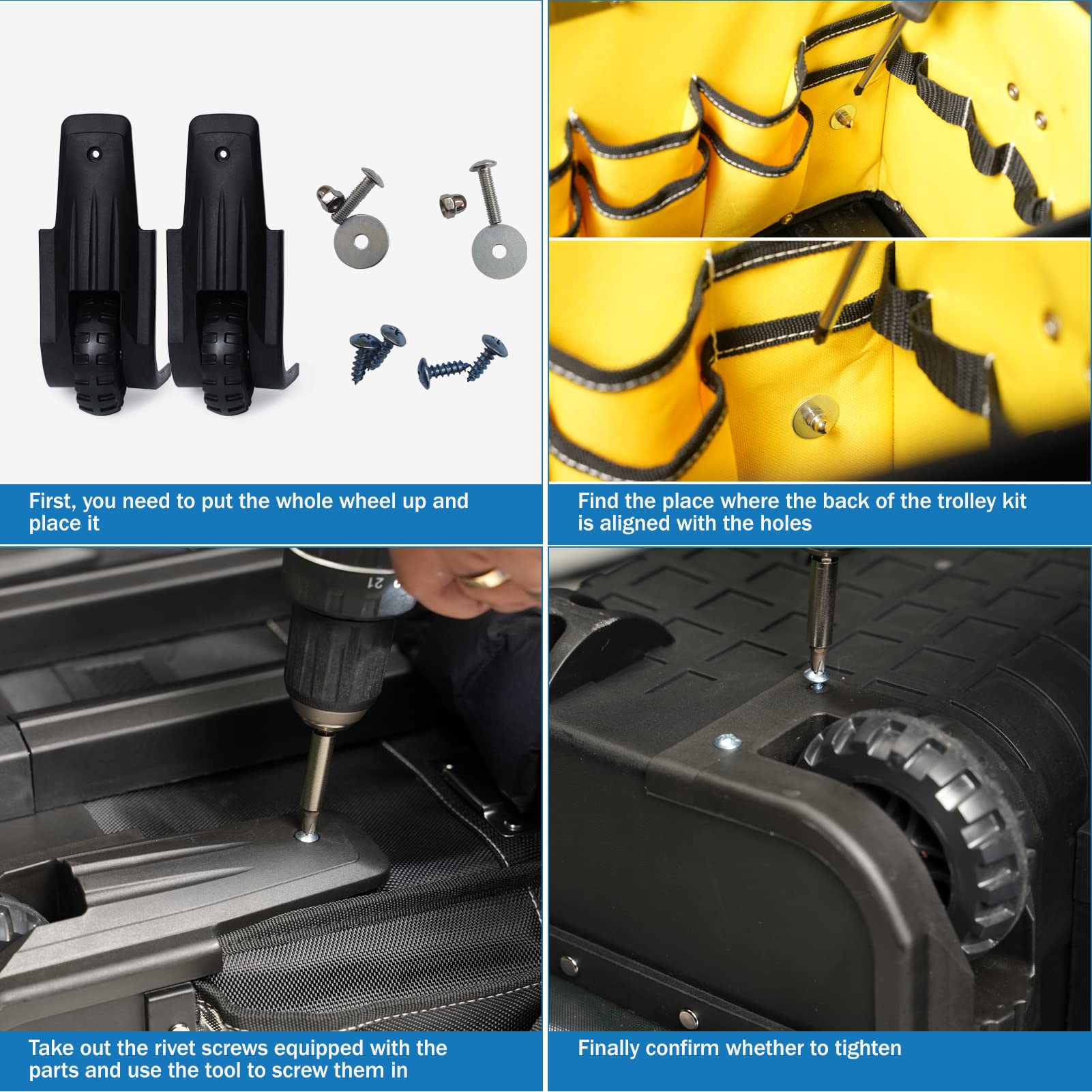 First, you need to put the whole wheel up and place it

Find the place where the back of the trolley kit is aligned with the holes

21

Take out the rivet screws equipped with the parts and use the tool to screw them in

Finally confirm whether to tighten