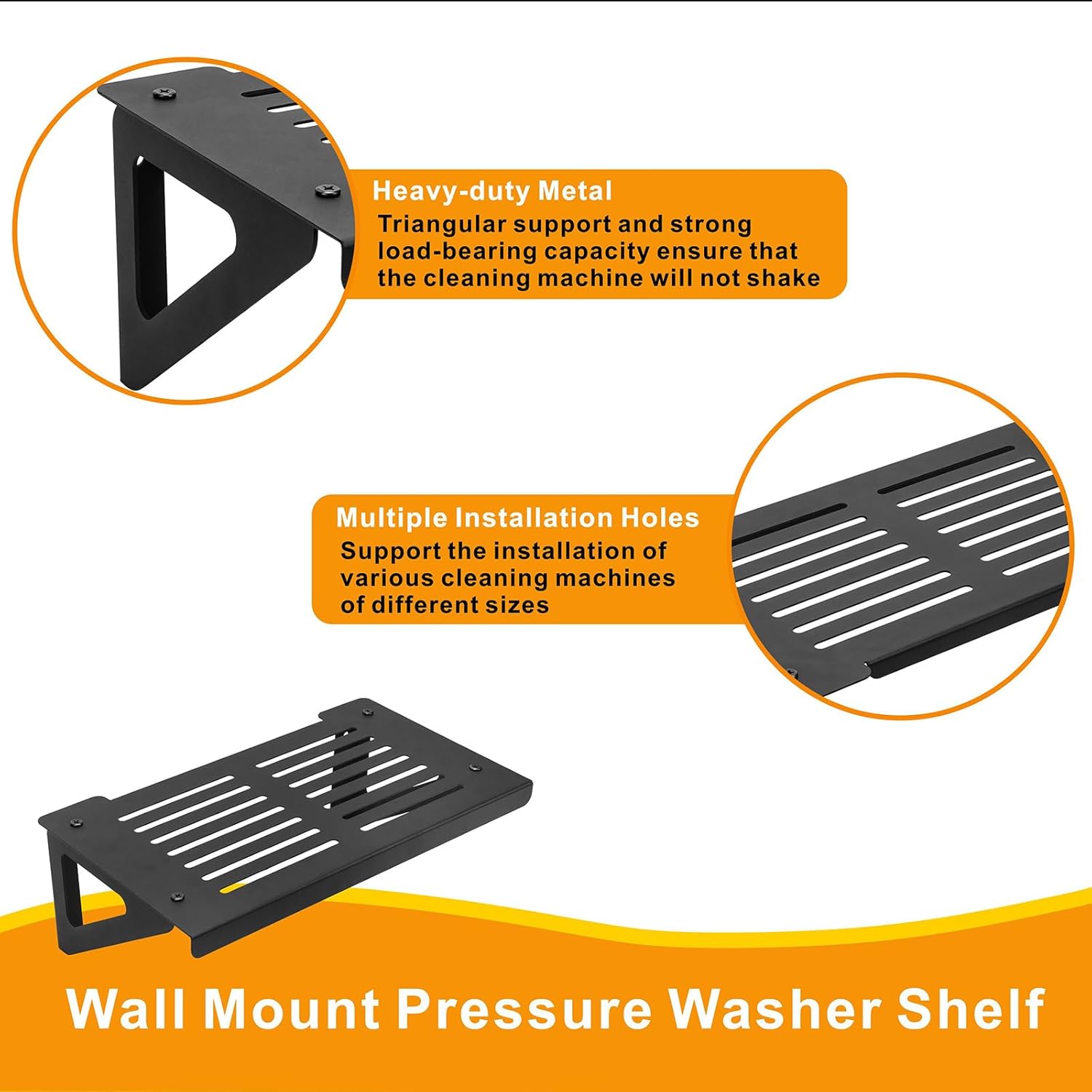 Heavy-duty Metal
Triangular support and strong load-bearing capacity ensure that the cleaning machine will not shake

Multiple Installation Holes
Support the installation of various cleaning machines of different sizes

Wall Mount Pressure Washer Shelf