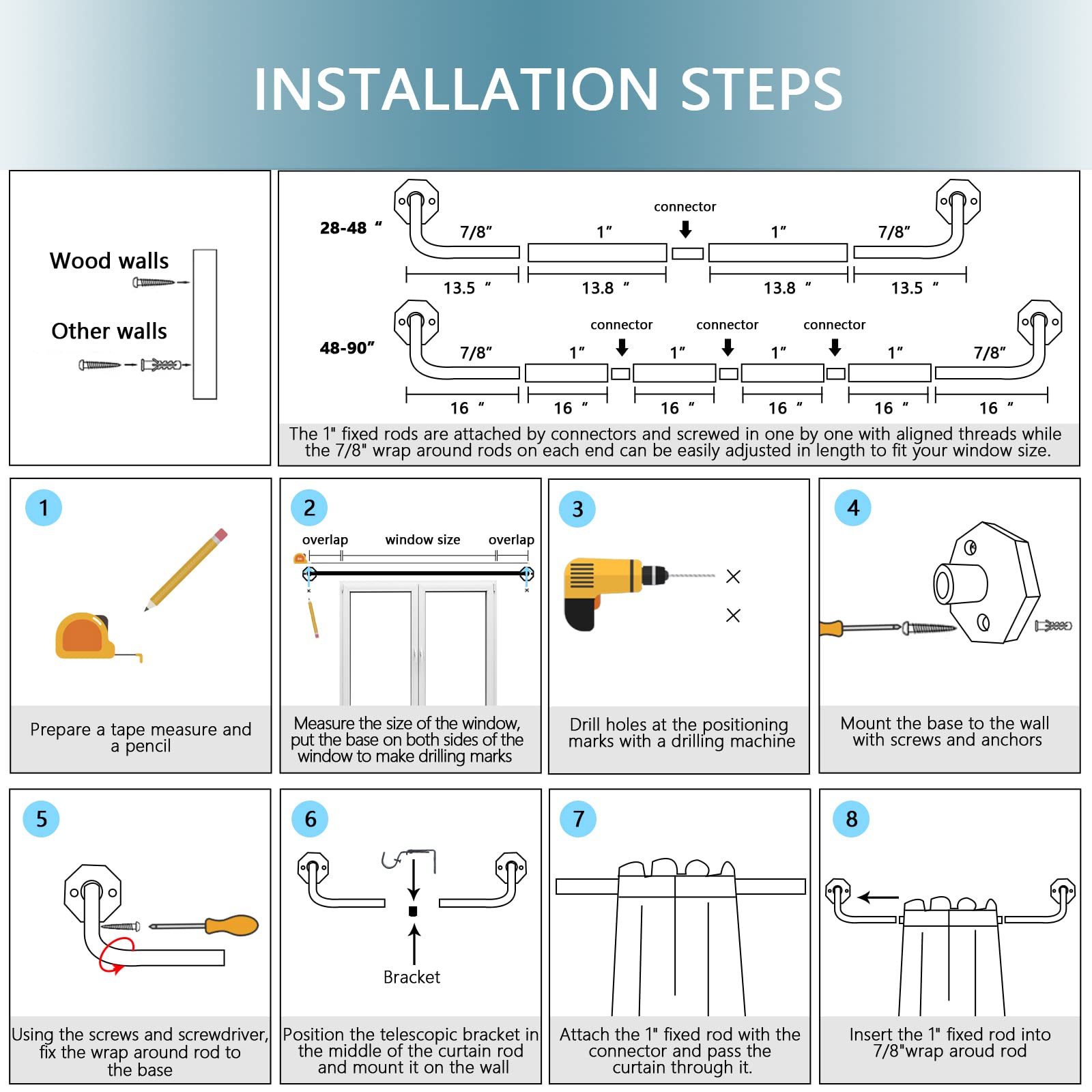 INSTALLATION STEPS

Wood walls

Other walls

28-48 "

connector

7/8" 1" 1" 7/8"

13.5 " 13.8 " 13.8 " 13.5 "

48-90"

connector connector connector

7/8" 1" 1" 1" 1" 7/8"

16 " 16 " 16 " 16 " 16 " 16 "

The 1" fixed rods are attached by connectors and screwed in one by one with aligned threads while the 7/8" wrap around rods on each end can be easily adjusted in length to fit your window size.

1

Prepare a tape measure and a pencil

2

overlap window size overlap

Measure the size of the window, put the base on both sides of the window to make drilling marks

3

Drill holes at the positioning marks with a drilling machine

4

Mount the base to the wall with screws and anchors

5

Using the screws and screwdriver, fix the wrap around rod to the base

6

Bracket

Position the telescopic bracket in the middle of the curtain rod and mount it on the wall

7

Attach the 1" fixed rod with the connector and pass the curtain through it.

8

Insert the 1" fixed rod into 7/8"wrap aroud rod