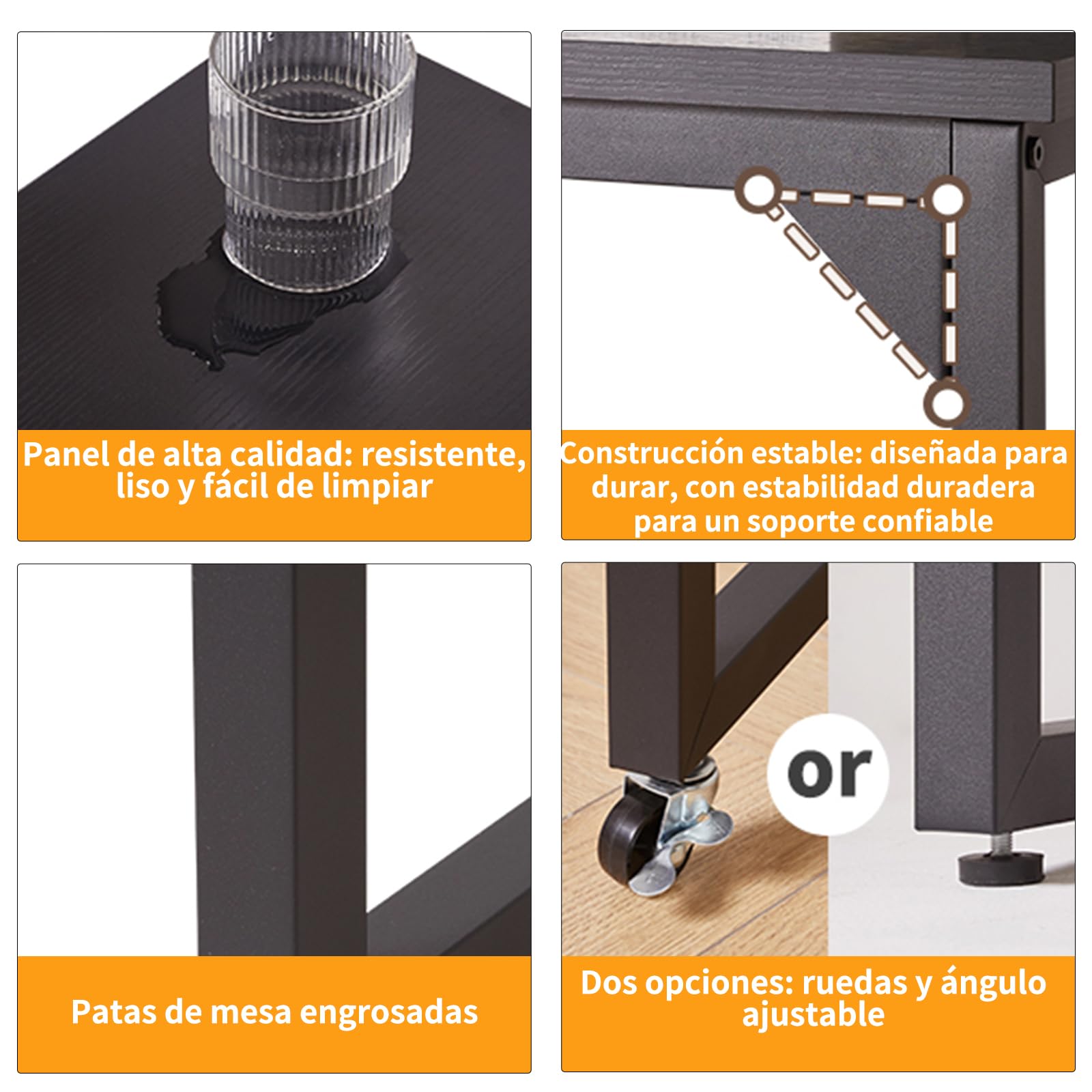 Panel de alta calidad: resistente, liso y fácil de limpiar

Construcción estable: diseñada para durar, con estabilidad duradera para un soporte confiable

Patas de mesa engrosadas

or

Dos opciones: ruedas y ángulo ajustable