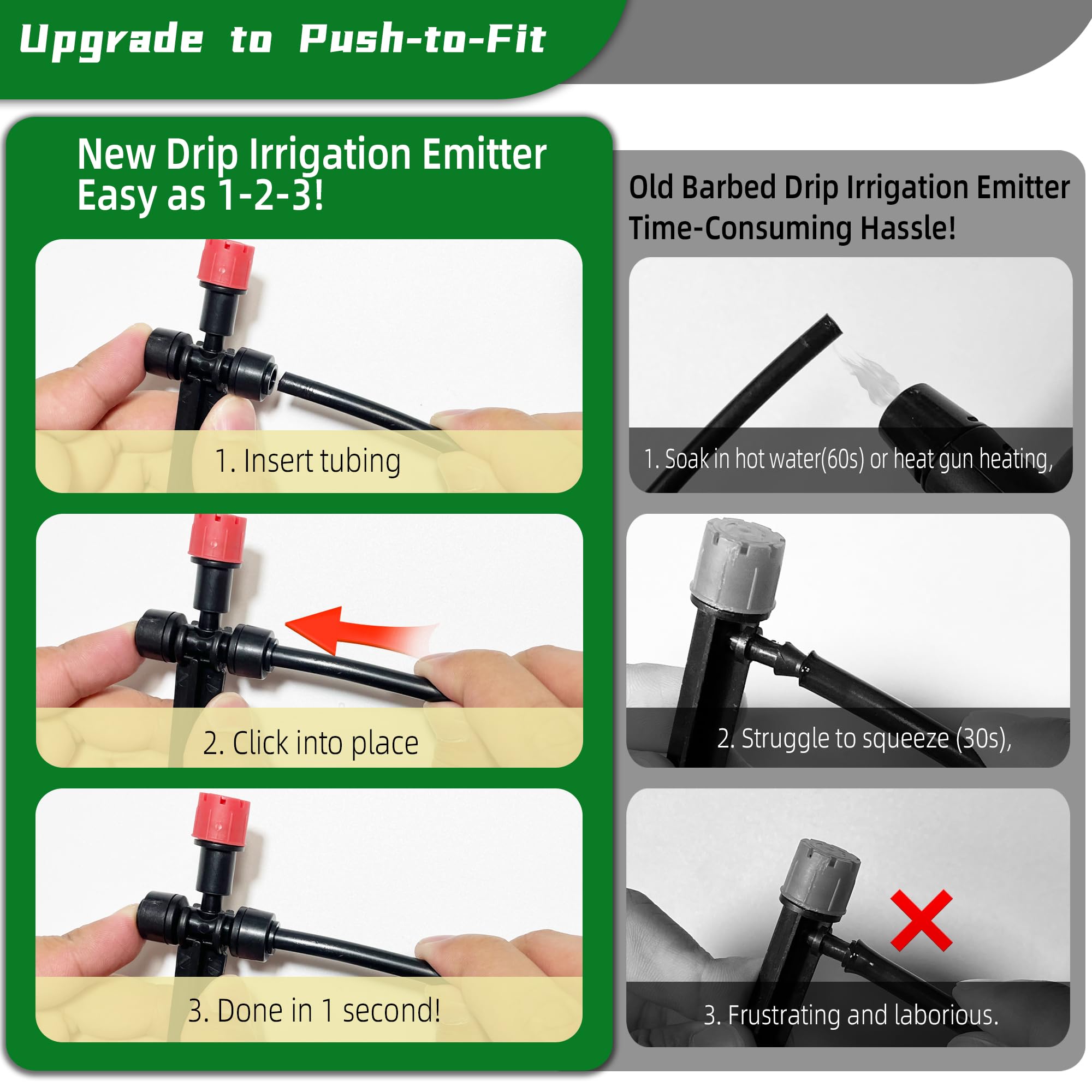 Upgrade to Push-to-Fit

New Drip Irrigation Emitter
Easy as 1-2-3!

1. Insert tubing

2. Click into place

3. Done in 1 second!

Old Barbed Drip Irrigation Emitter
Time-Consuming Hassle!

1. Soak in hot water(60s) or heat gun heating,

2. Struggle to squeeze (30s),

3. Frustrating and laborious.