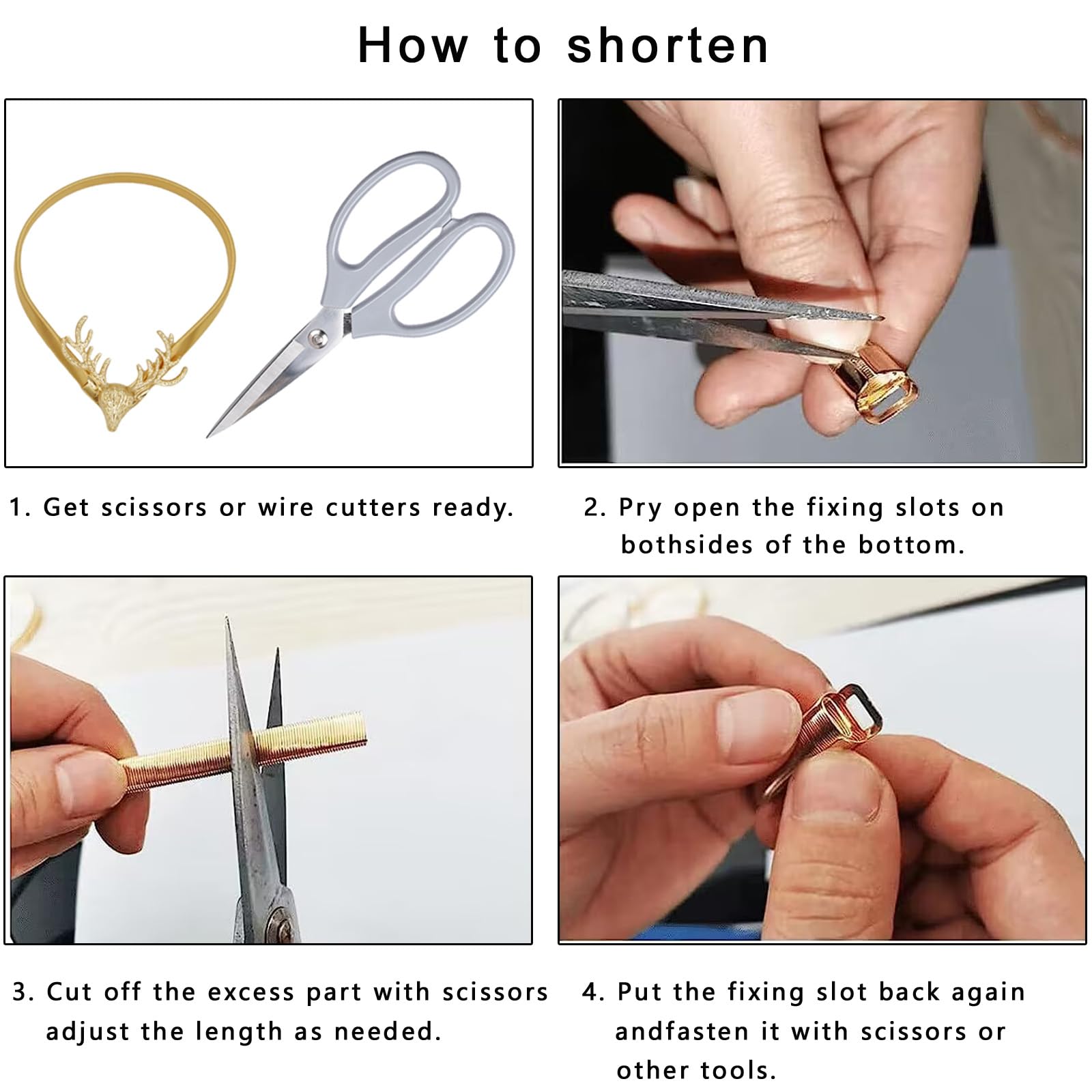 How to shorten

1. Get scissors or wire cutters ready.

2. Pry open the fixing slots on bothsides of the bottom.

3. Cut off the excess part with scissors adjust the length as needed.

4. Put the fixing slot back again andfasten it with scissors or other tools.