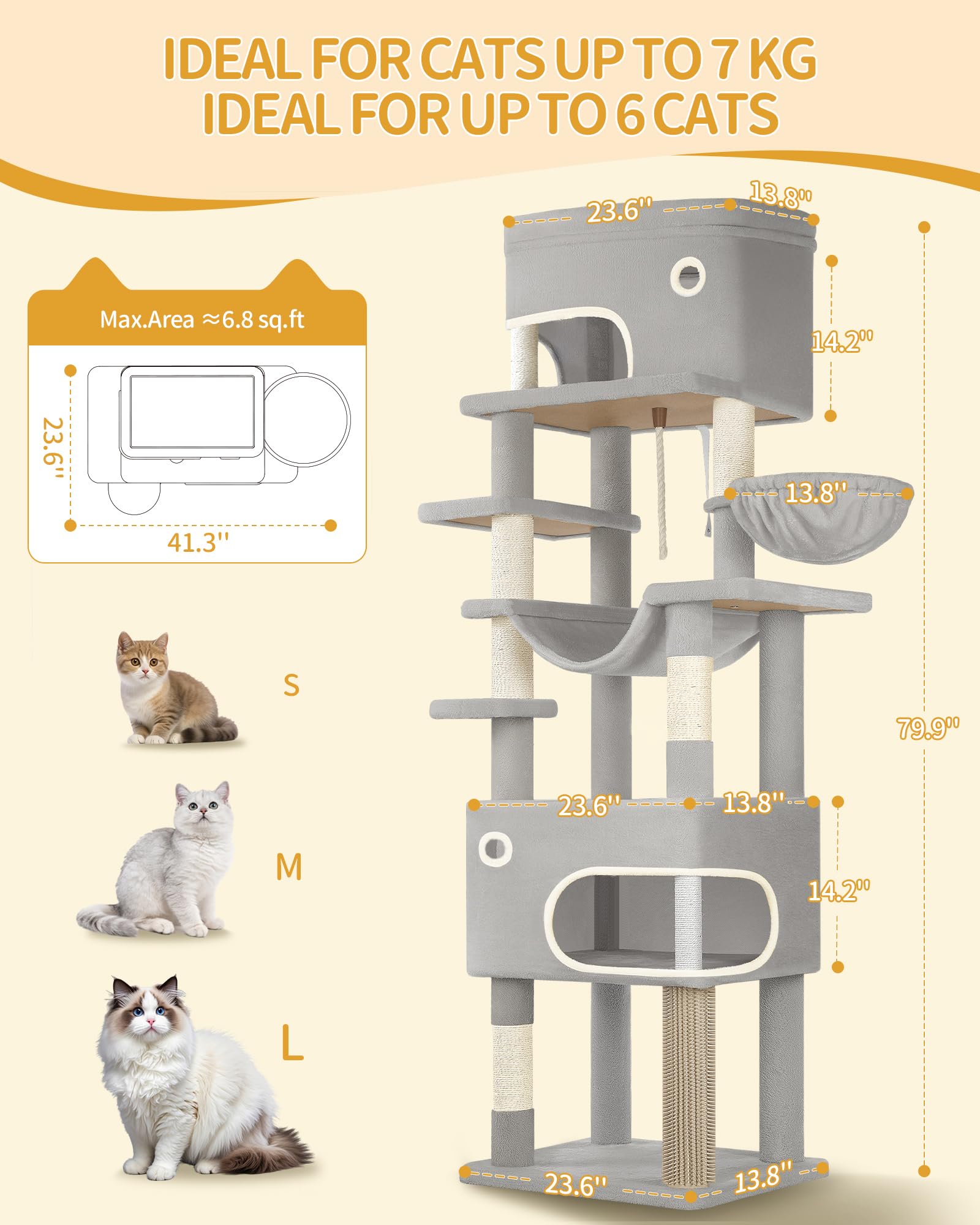 IDEAL FOR CATS UP TO 7 KG
IDEAL FOR UP TO 6 CATS

Max.Area ≈6.8 sq.ft

23.6''

41.3''

S

M

L

23.6''

13.8''

14.2''

13.8''

79.9''

23.6''

13.8''

14.2''

23.6''

13.8''