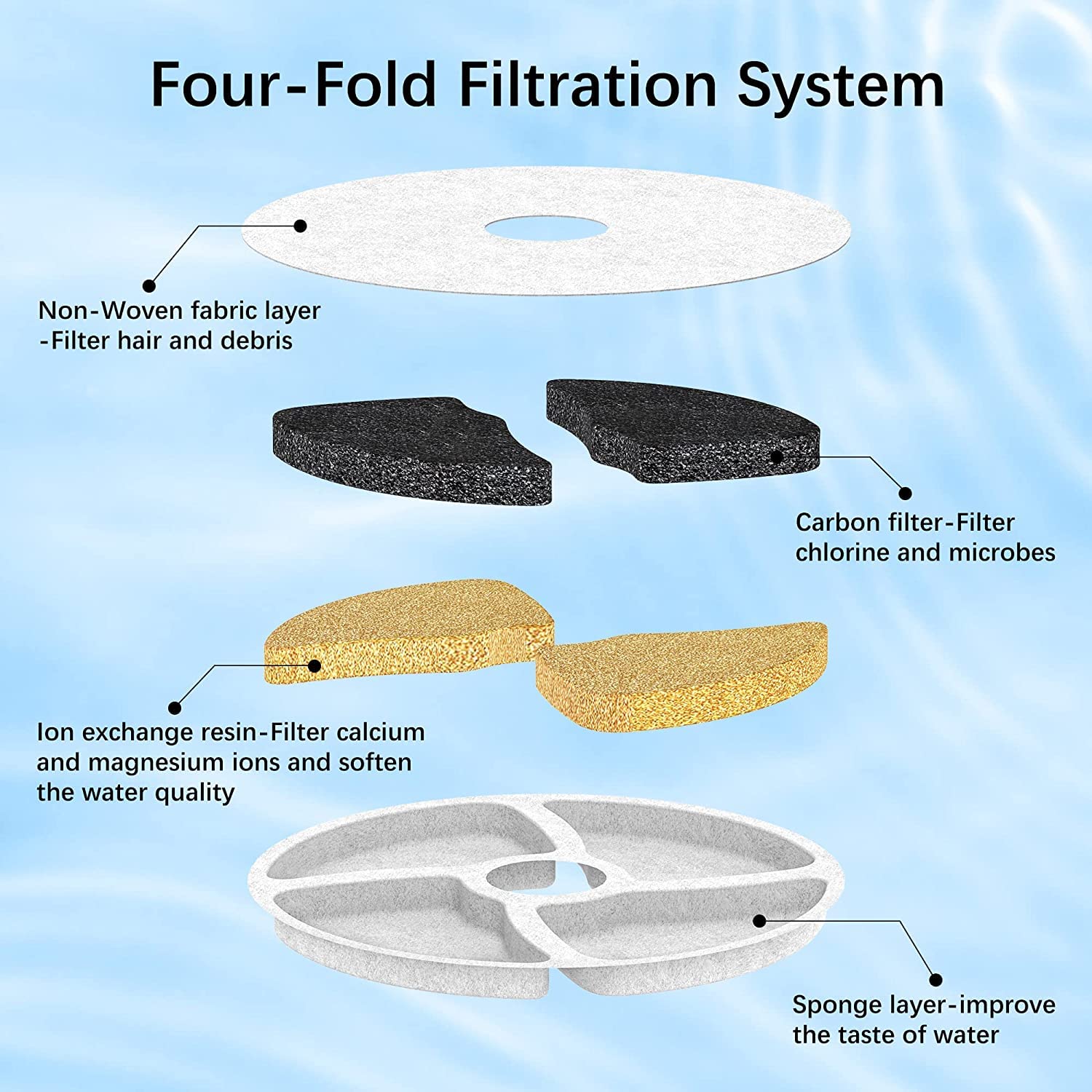 Four-Fold Filtration System

Non-Woven fabric layer
-Filter hair and debris

Carbon filter-Filter chlorine and microbes

Ion exchange resin-Filter calcium and magnesium ions and soften the water quality

Sponge layer-improve the taste of water