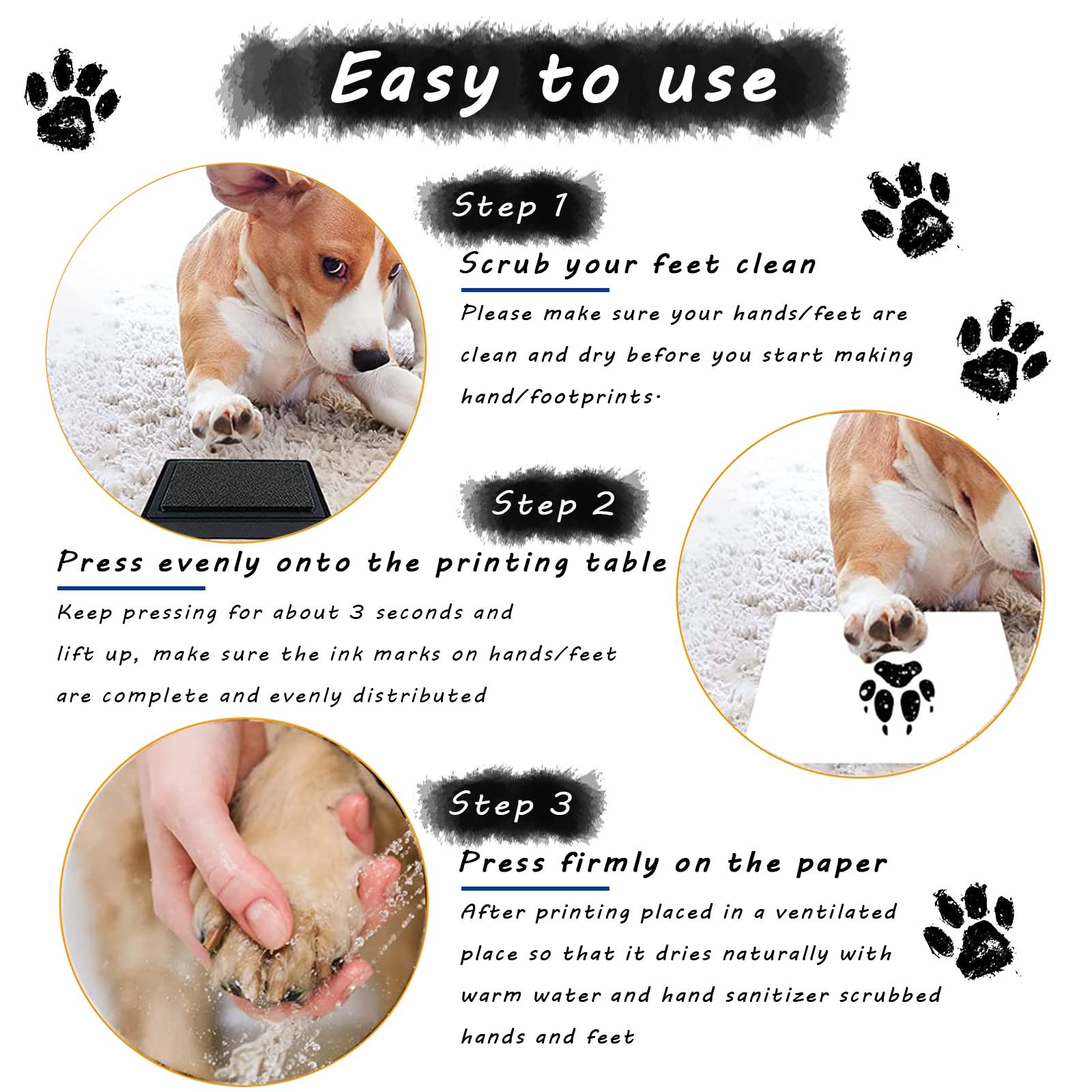 Easy to use

Step 1

Scrub your feet clean

Please make sure your hands/feet are clean and dry before you start making hand/footprints.

Step 2

Press evenly onto the printing table

Keep pressing for about 3 seconds and lift up, make sure the ink marks on hands/feet are complete and evenly distributed

Step 3

Press firmly on the paper

After printing placed in a ventilated place so that it dries naturally with warm water and hand sanitizer scrubbed hands and feet