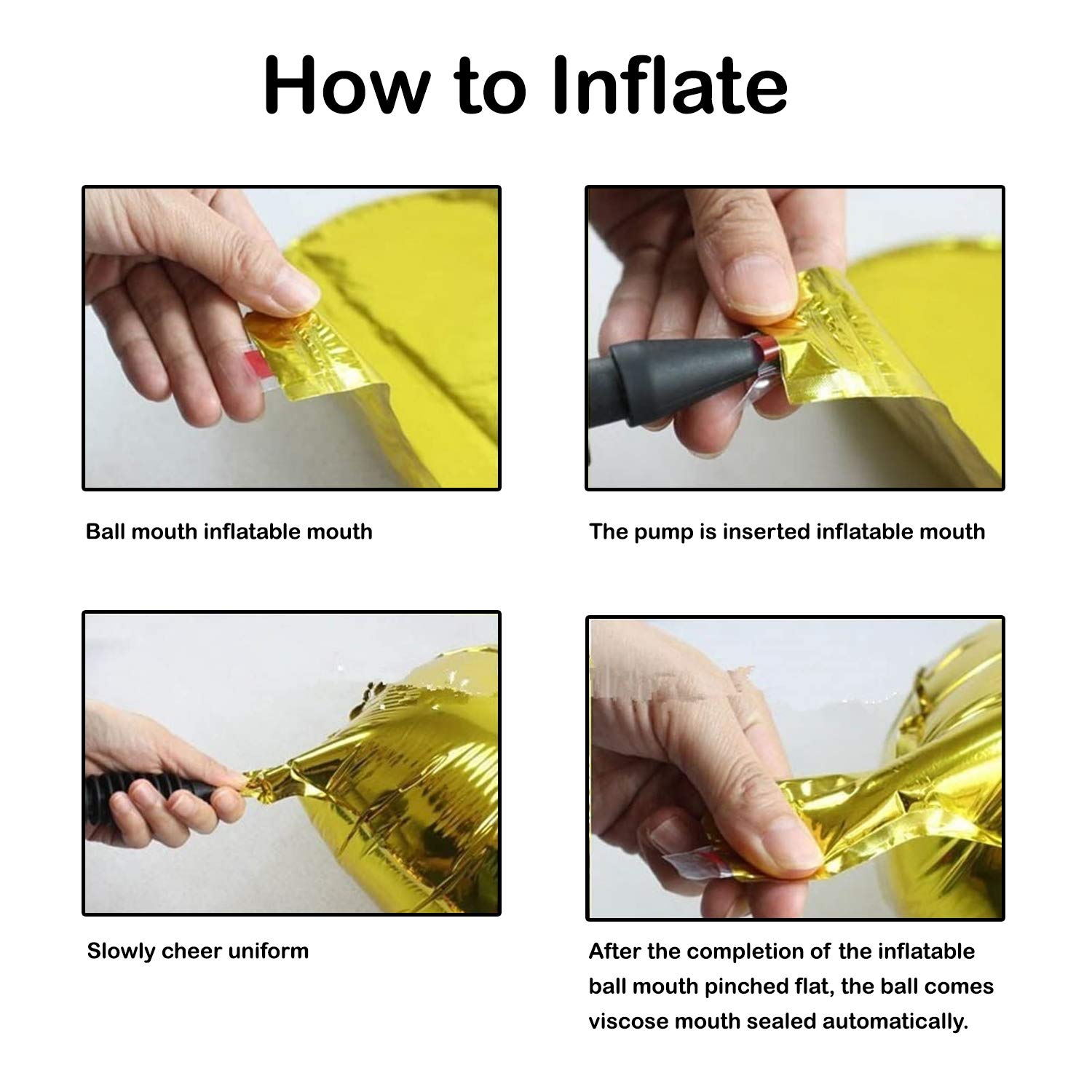 How to Inflate

Ball mouth inflatable mouth

The pump is inserted inflatable mouth

Slowly cheer uniform

After the completion of the inflatable ball mouth pinched flat, the ball comes viscose mouth sealed automatically.