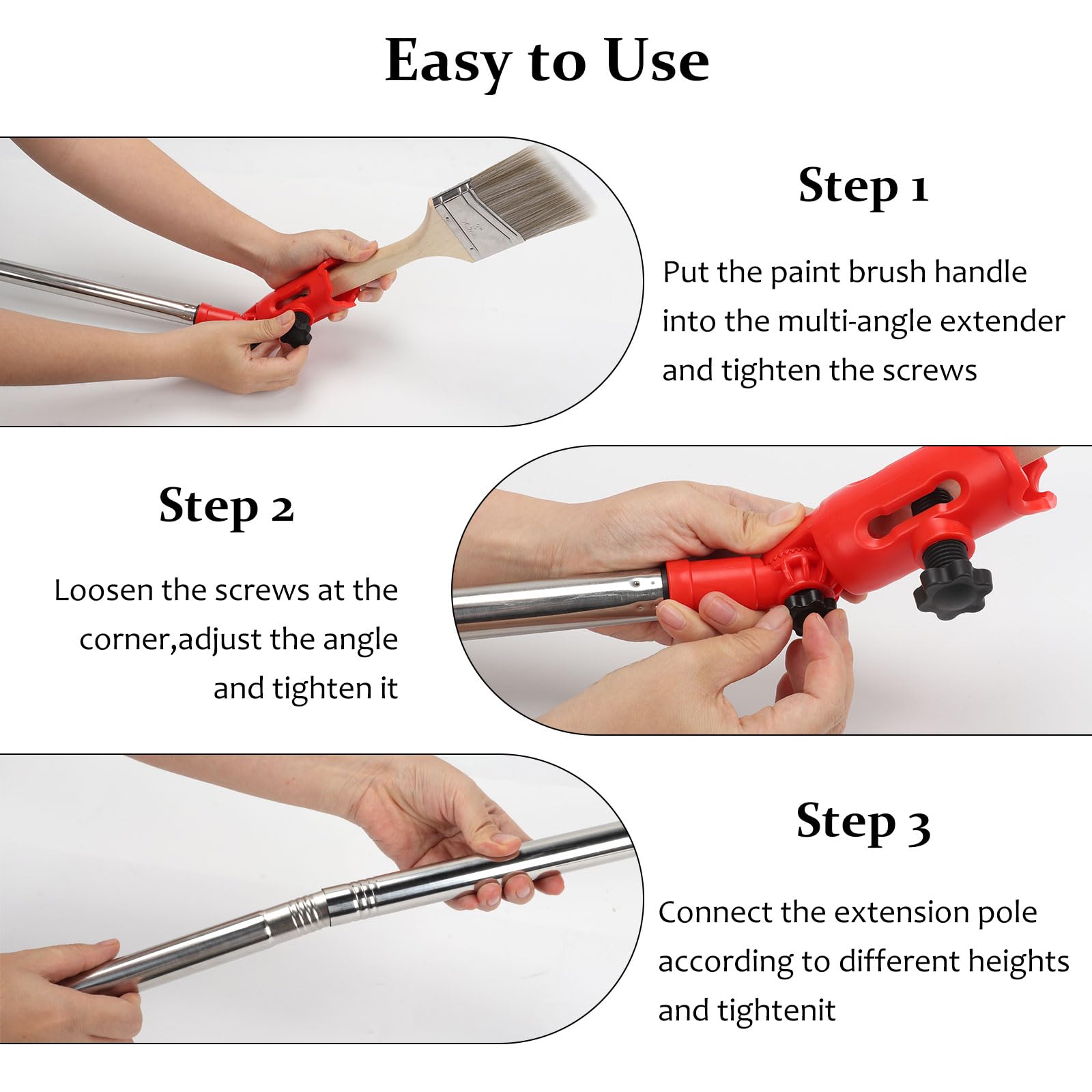 Easy to Use

Step 1

Put the paint brush handle into the multi-angle extender and tighten the screws

Step 2

Loosen the screws at the corner,adjust the angle and tighten it

Step 3

Connect the extension pole according to different heights and tightenit