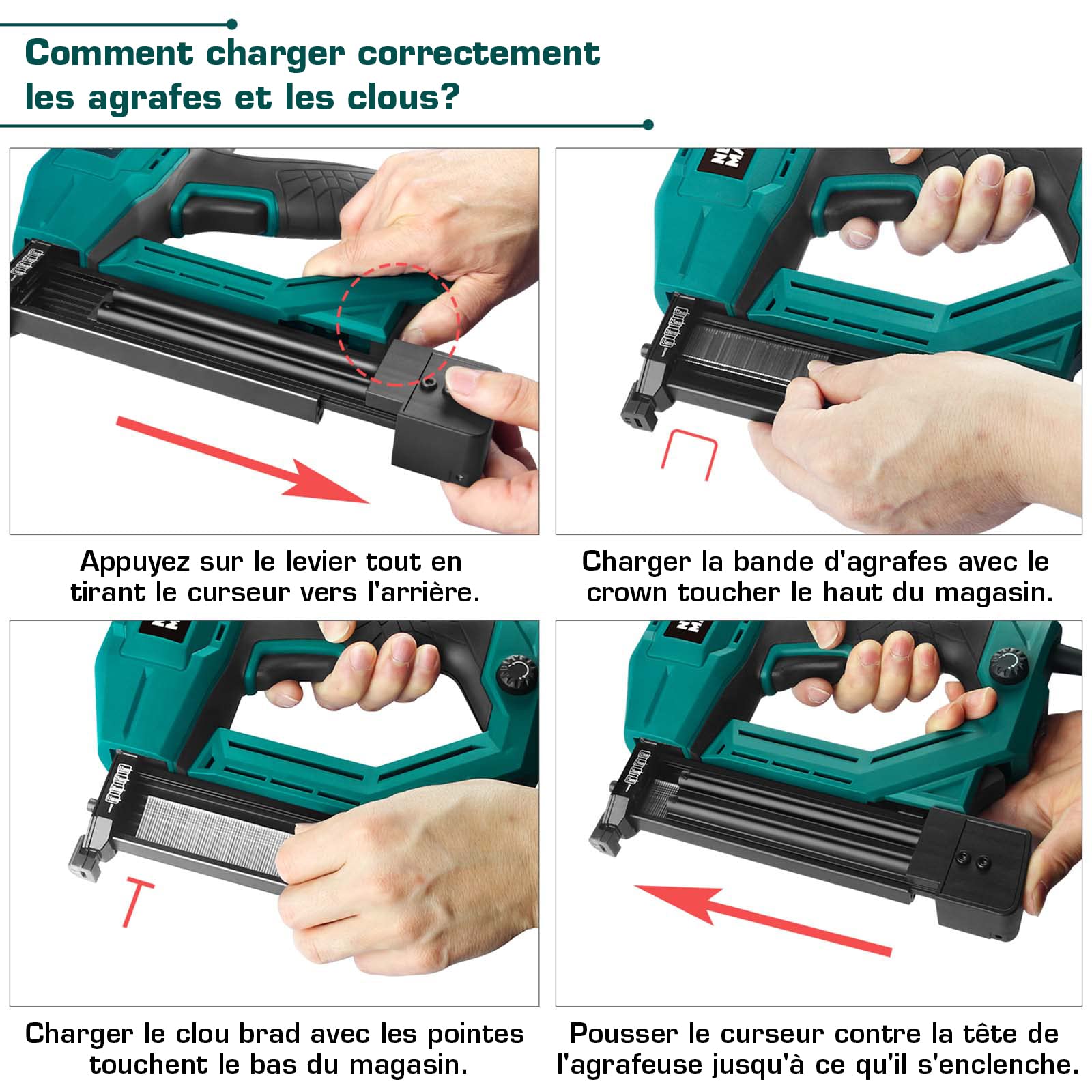 Comment charger correctement les agrafes et les clous?

Appuyez sur le levier tout en tirant le curseur vers l'arrière.

Charger la bande d'agrafes avec le crown toucher le haut du magasin.

Charger le clou brad avec les pointes touchent le bas du magasin.

Pousser le curseur contre la tête de l'agrafeuse jusqu'à ce qu'il s'enclenche.