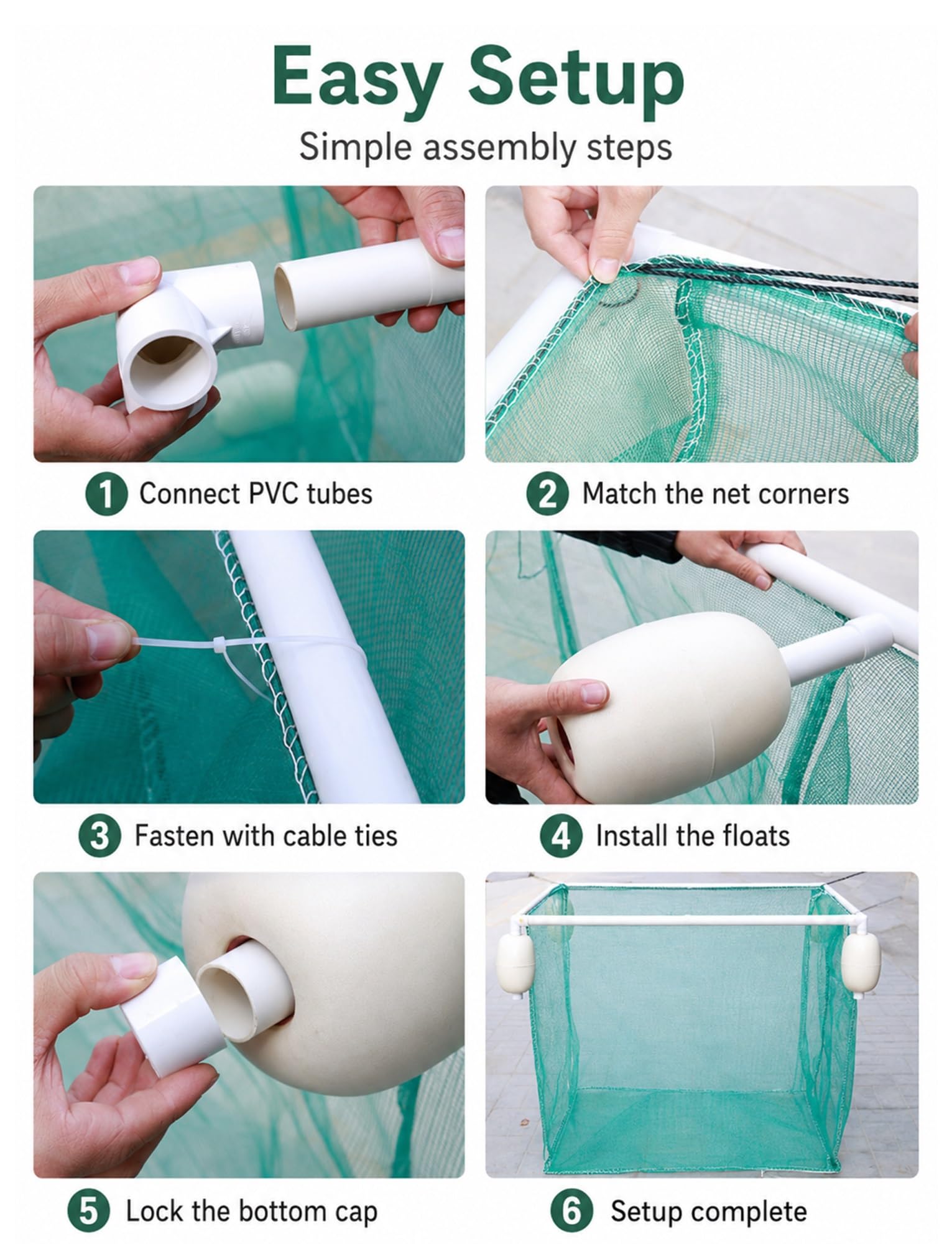 Easy Setup

Simple assembly steps

1 Connect PVC tubes

2 Match the net corners

3 Fasten with cable ties

4 Install the floats

5 Lock the bottom cap

6 Setup complete