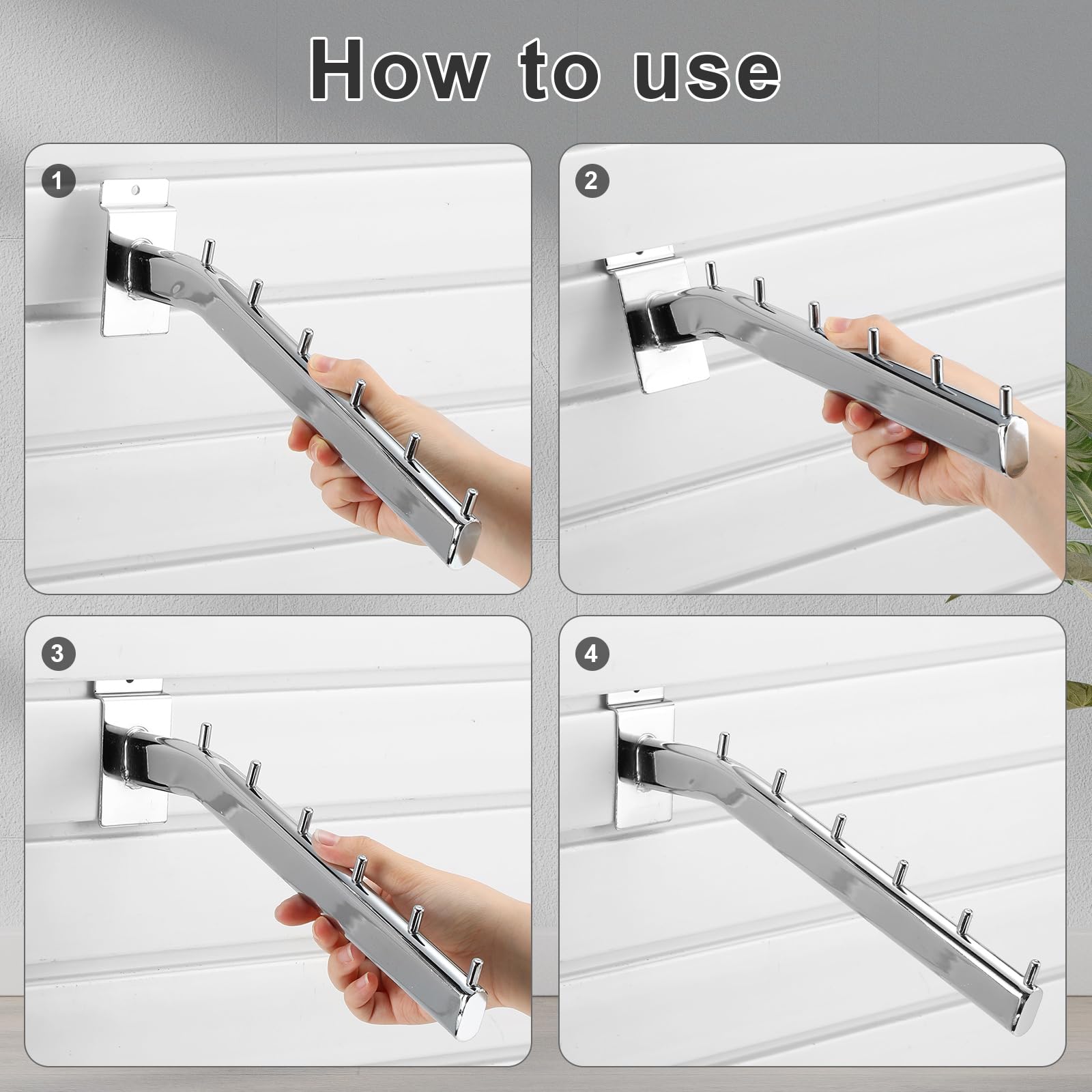 How to use

1

2

3

4