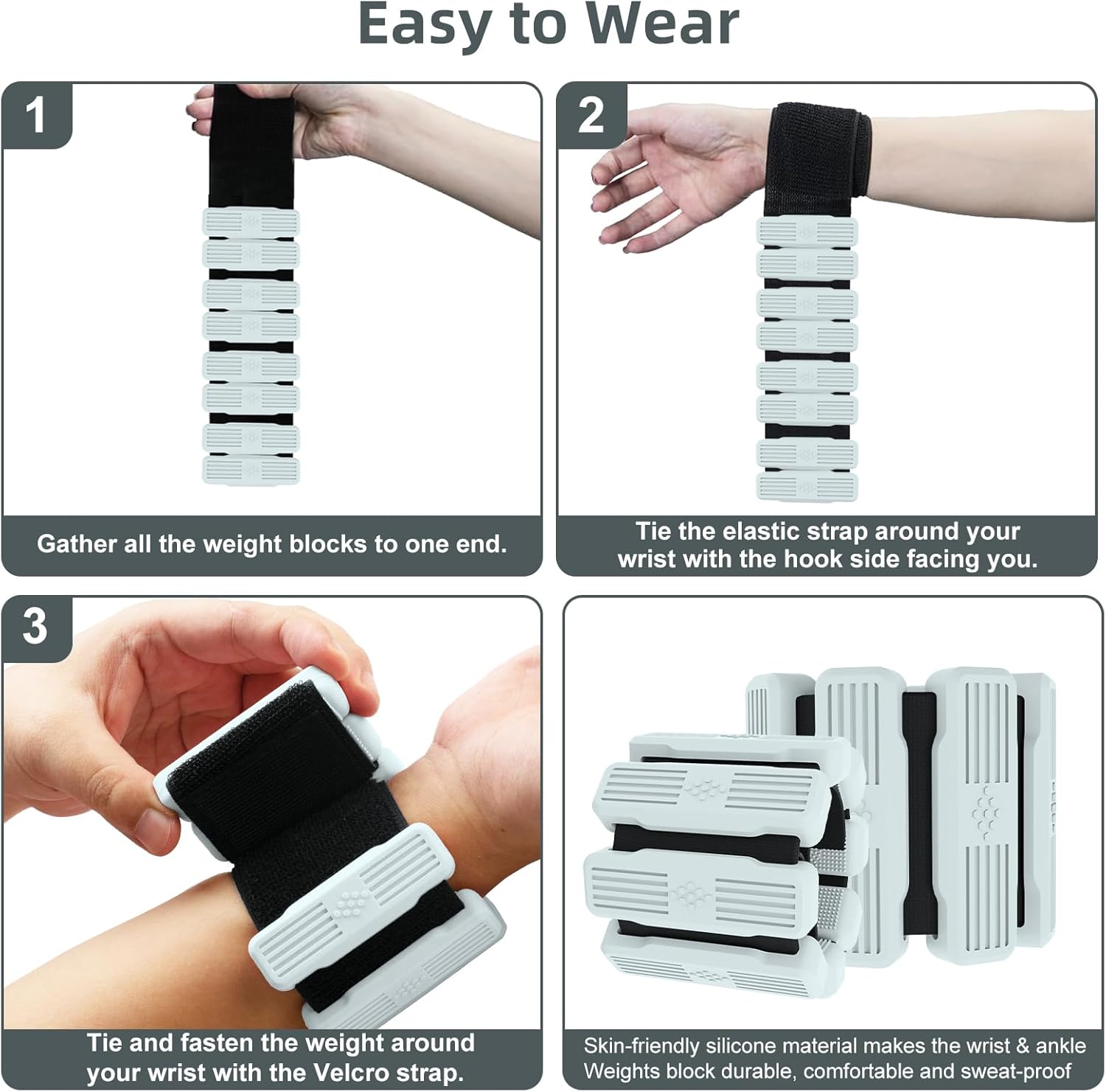 Easy to Wear

1

Gather all the weight blocks to one end.

2

Tie the elastic strap around your wrist with the hook side facing you.

3

Tie and fasten the weight around your wrist with the Velcro strap.

Skin-friendly silicone material makes the wrist & ankle Weights block durable, comfortable and sweat-proof