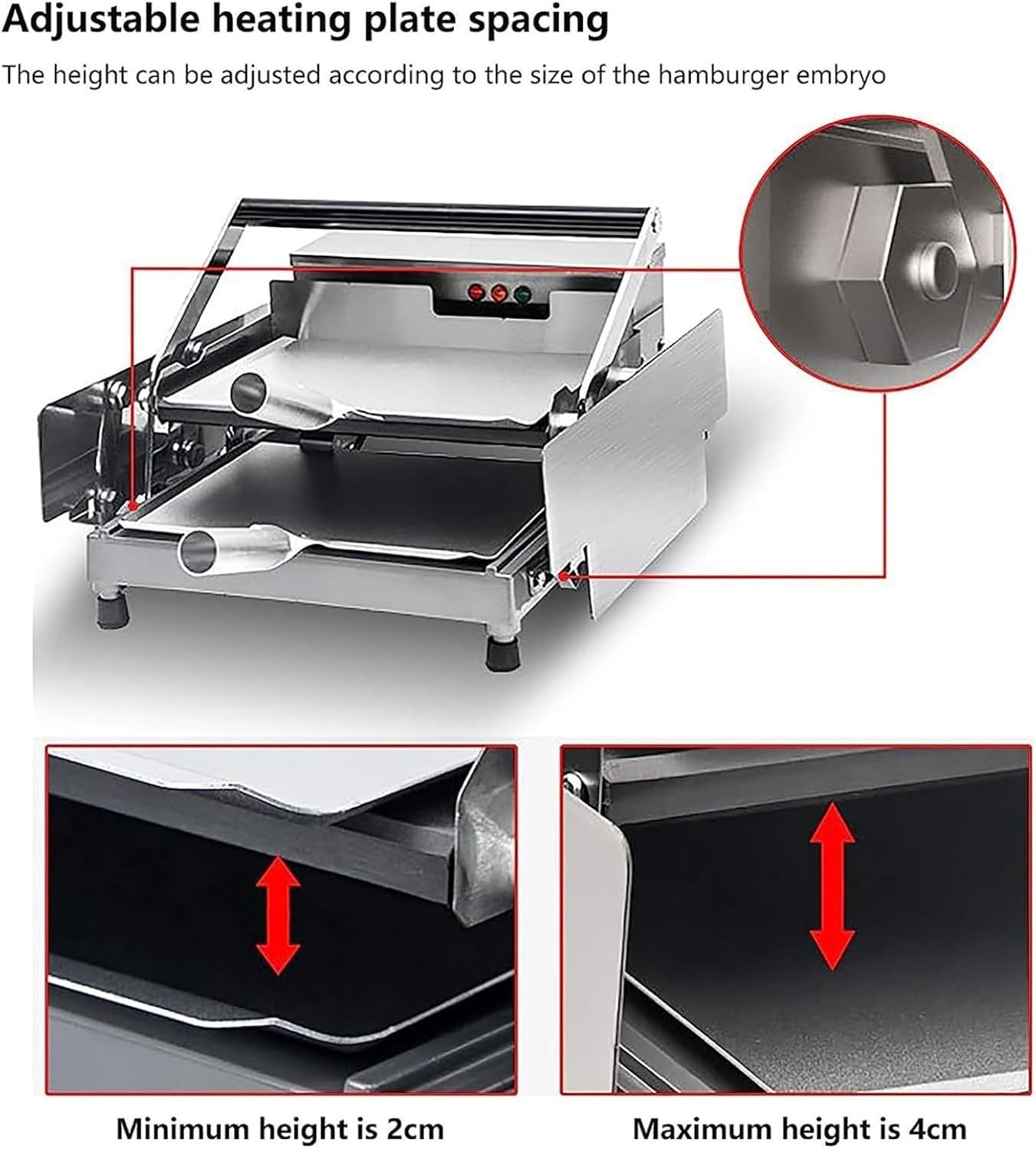 Adjustable heating plate spacing

The height can be adjusted according to the size of the hamburger embryo

Minimum height is 2cm

Maximum height is 4cm