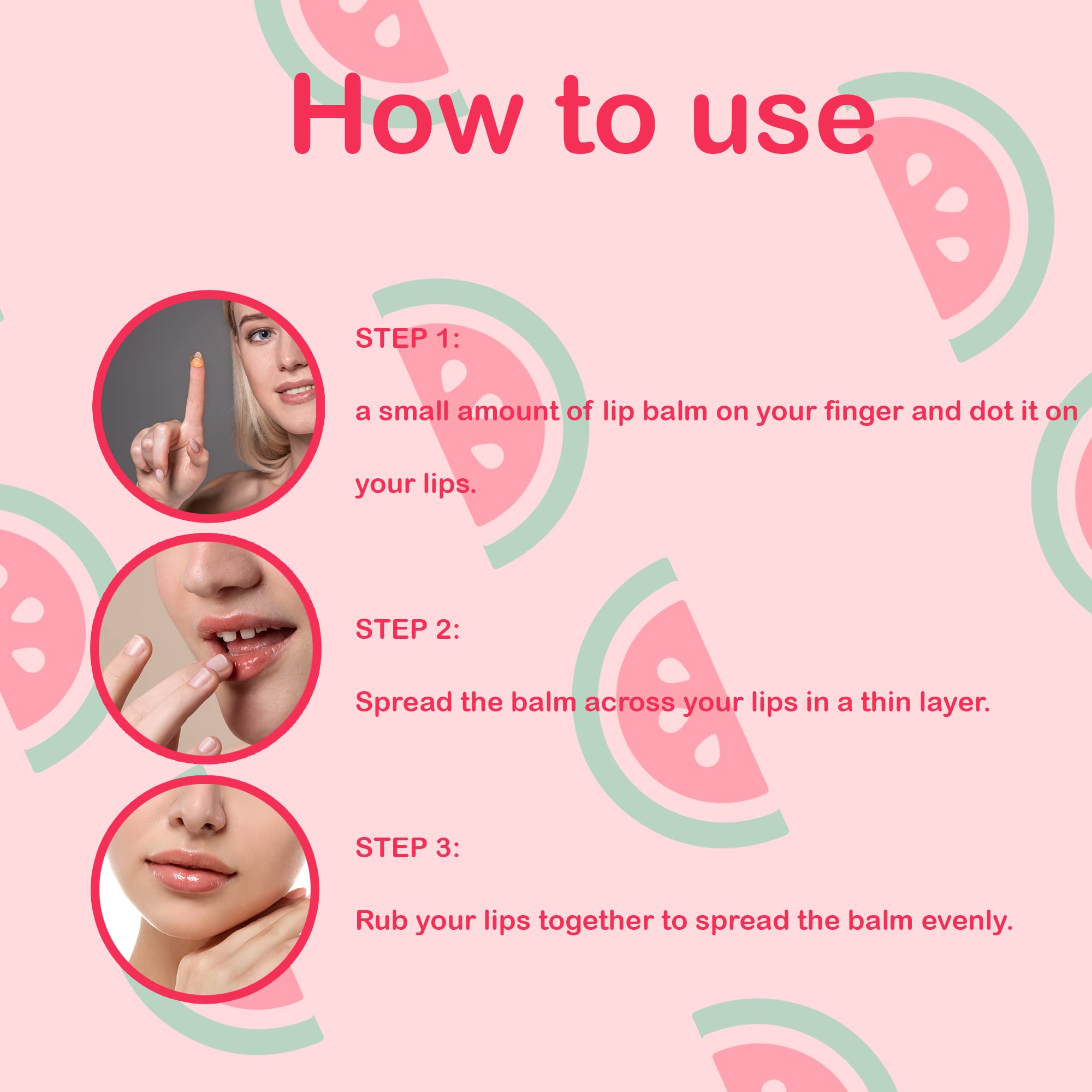 How to use

STEP 1:

a small amount of lip balm on your finger and dot it on your lips.

STEP 2:

Spread the balm across your lips in a thin layer.

STEP 3:

Rub your lips together to spread the balm evenly.