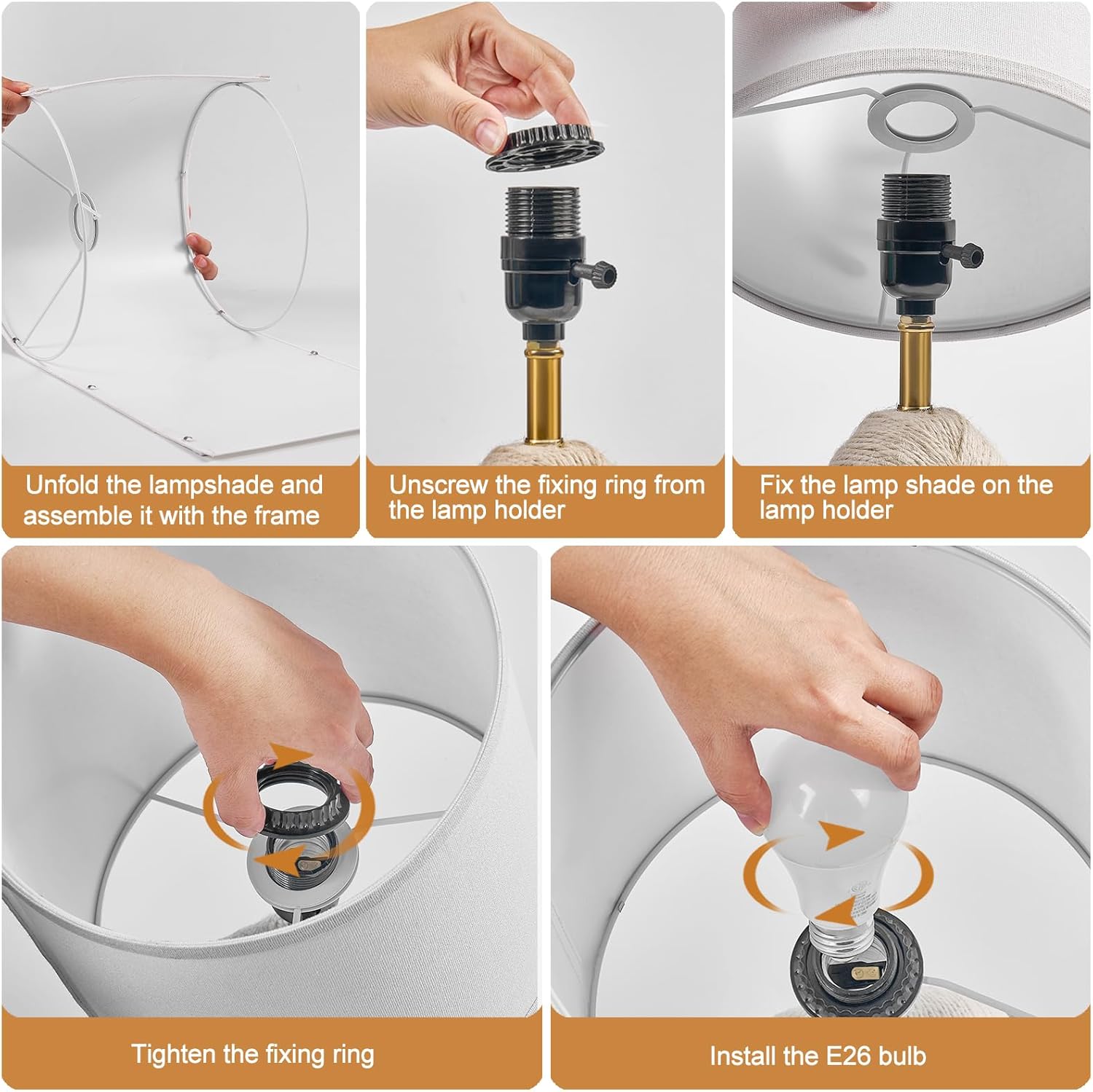 Unfold the lampshade and assemble it with the frame

Unscrew the fixing ring from the lamp holder

Fix the lamp shade on the lamp holder

Tighten the fixing ring

Install the E26 bulb