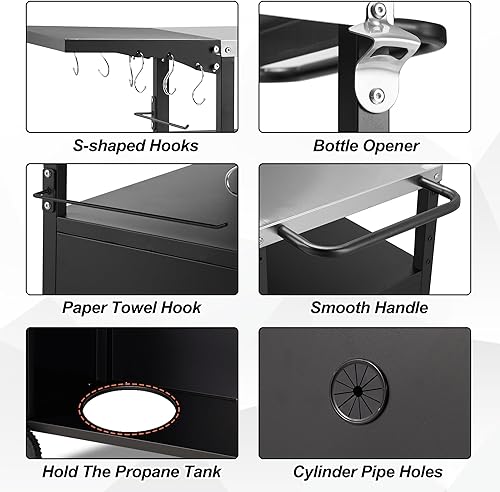 S-shaped Hooks

Bottle Opener

Paper Towel Hook

Smooth Handle

Hold The Propane Tank

Cylinder Pipe Holes