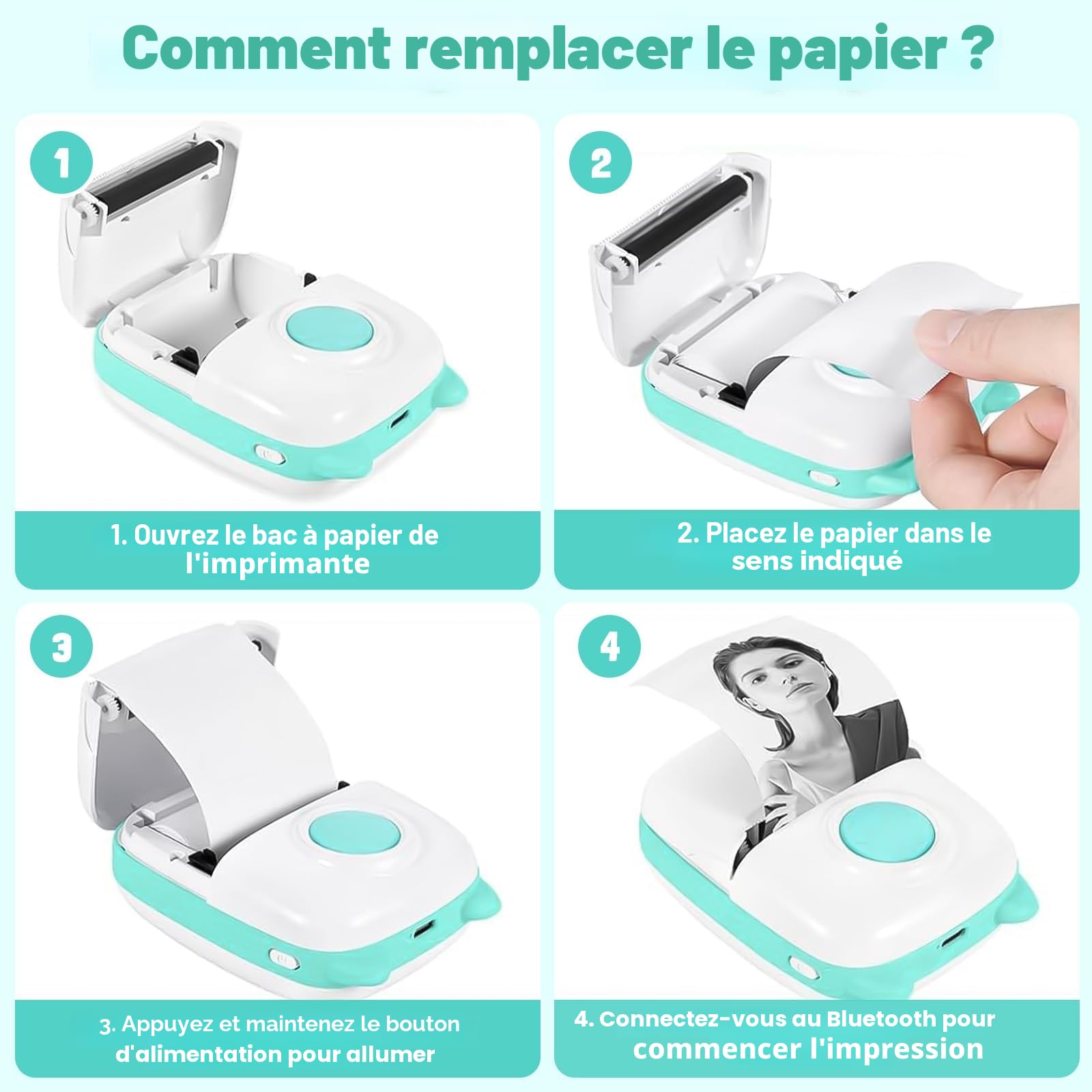 Comment remplacer le papier ?

1

1. Ouvrez le bac à papier de l'imprimante

2

2. Placez le papier dans le sens indiqué

3

3. Appuyez et maintenez le bouton d'alimentation pour allumer

4

4. Connectez-vous au Bluetooth pour commencer l'impression