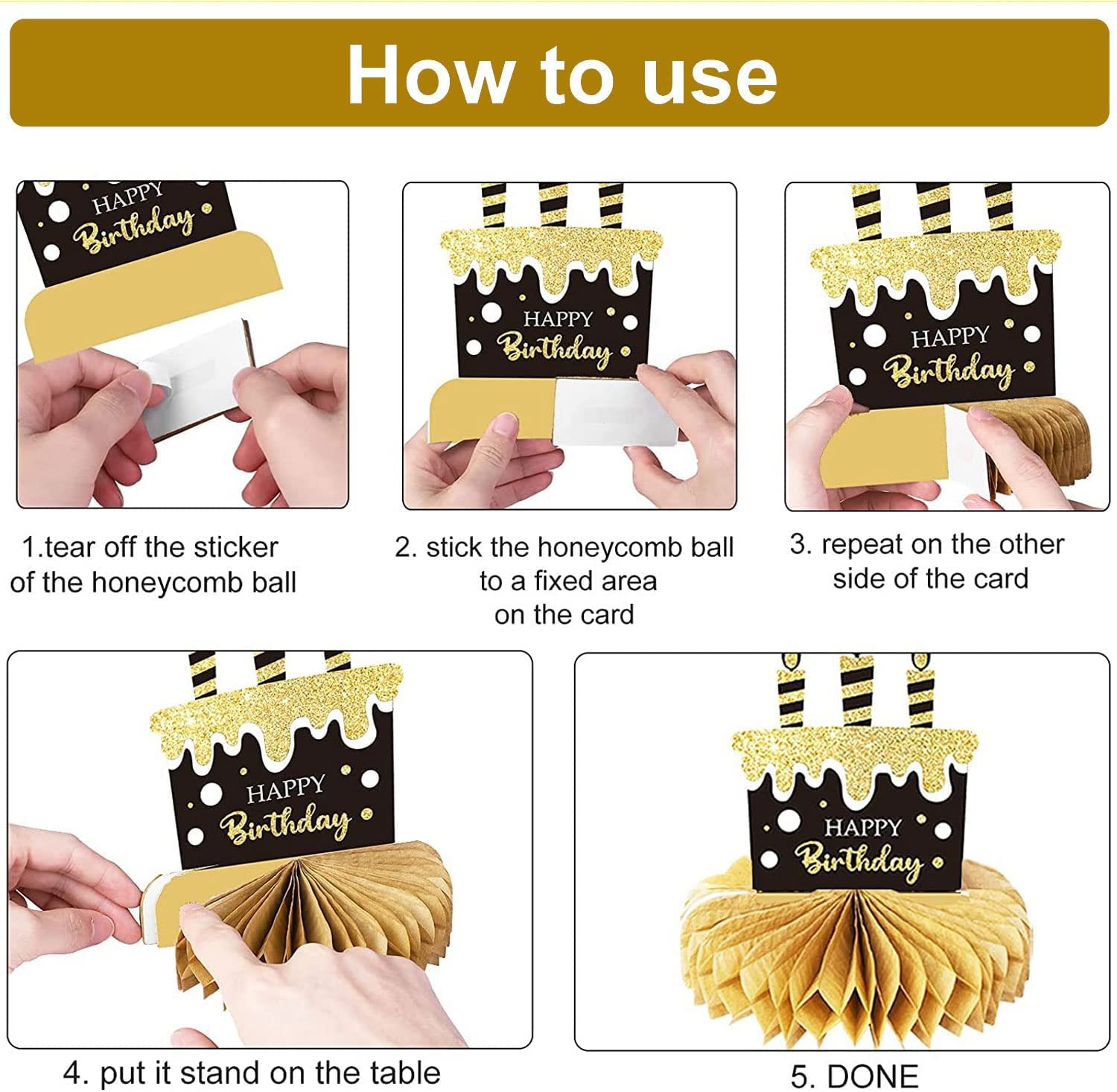 How to use

HAPPY Birthday

1.tear off the sticker of the honeycomb ball

HAPPY Birthday

2. stick the honeycomb ball to a fixed area on the card

HAPPY Birthday

3. repeat on the other side of the card

HAPPY Birthday

4. put it stand on the table

HAPPY Birthday

5. DONE