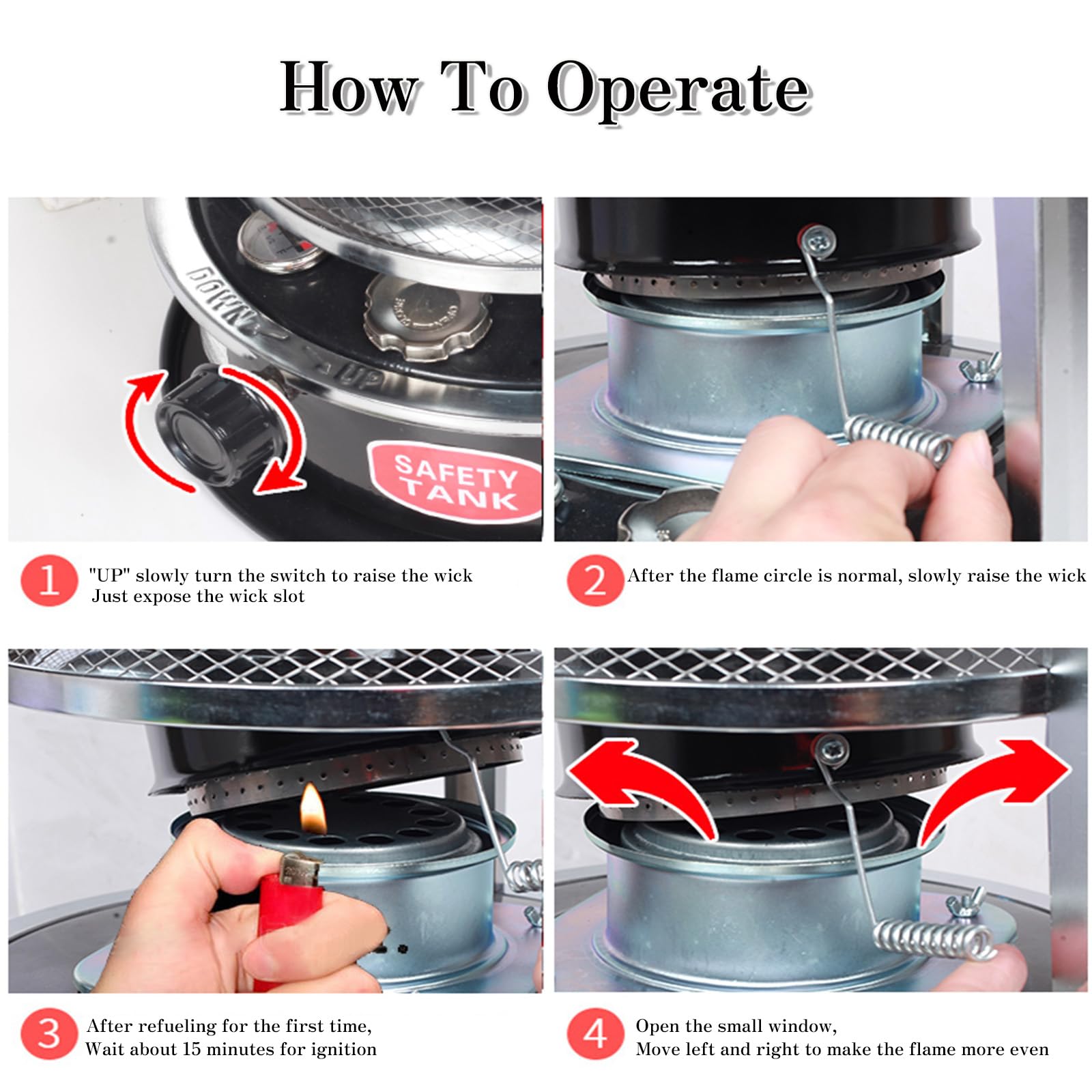 How To Operate

DOWN

UP

SAFETY TANK

1 "UP" slowly turn the switch to raise the wick
Just expose the wick slot

2 After the flame circle is normal, slowly raise the wick

3 After refueling for the first time,
Wait about 15 minutes for ignition

4 Open the small window,
Move left and right to make the flame more even