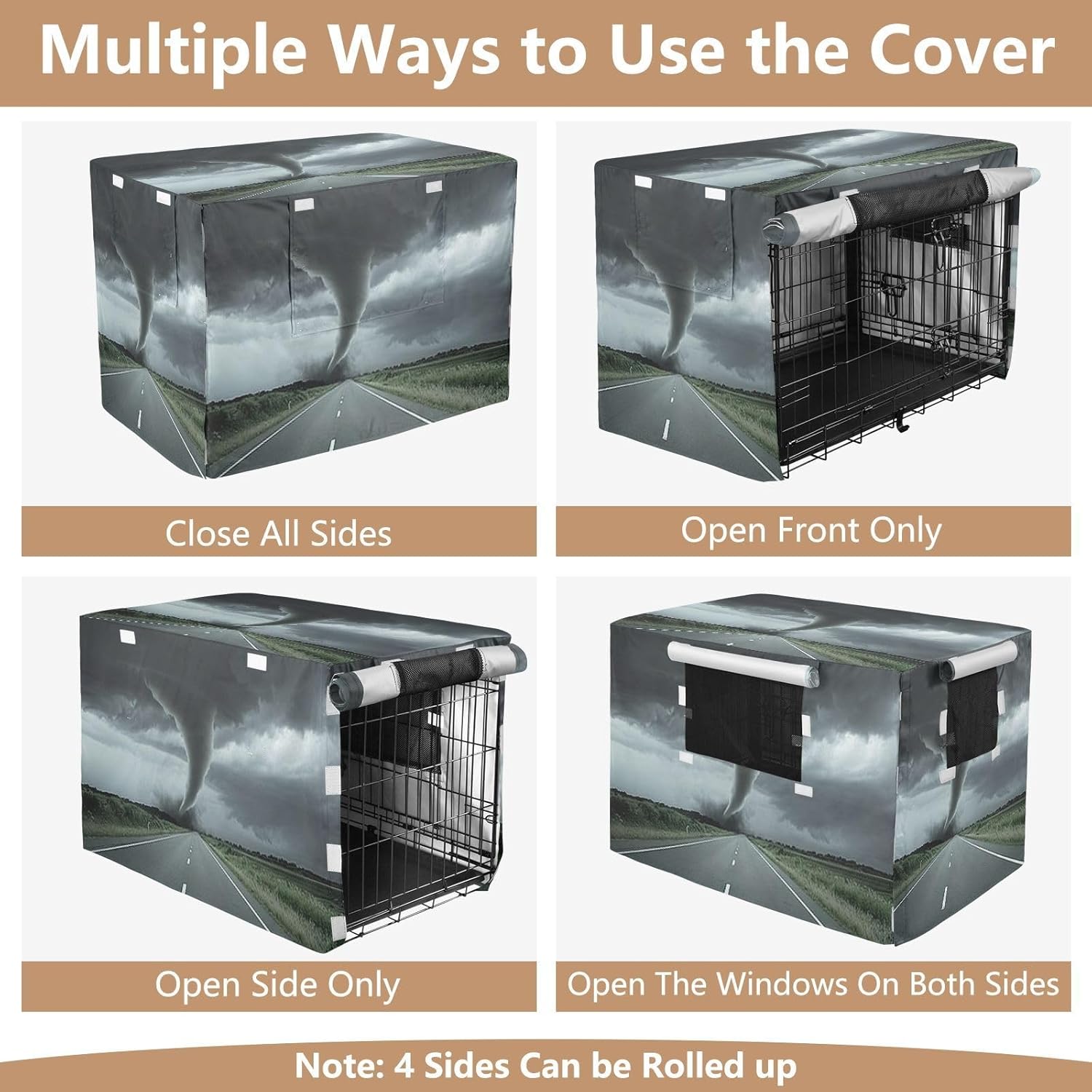 Multiple Ways to Use the Cover

Close All Sides

Open Front Only

Open Side Only

Open The Windows On Both Sides

Note: 4 Sides Can be Rolled up