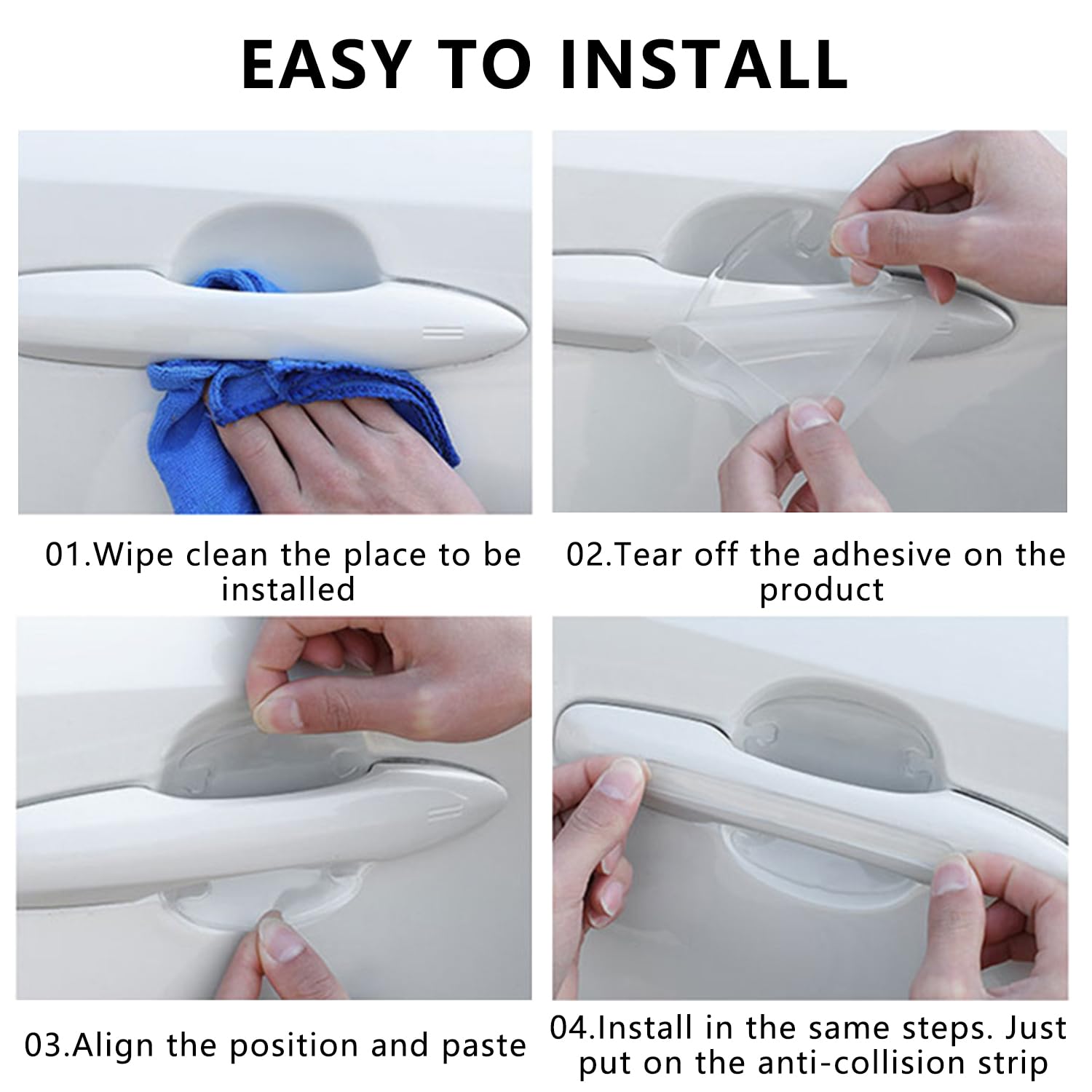 EASY TO INSTALL

01.Wipe clean the place to be installed

02.Tear off the adhesive on the product

03.Align the position and paste

04.Install in the same steps. Just put on the anti-collision strip