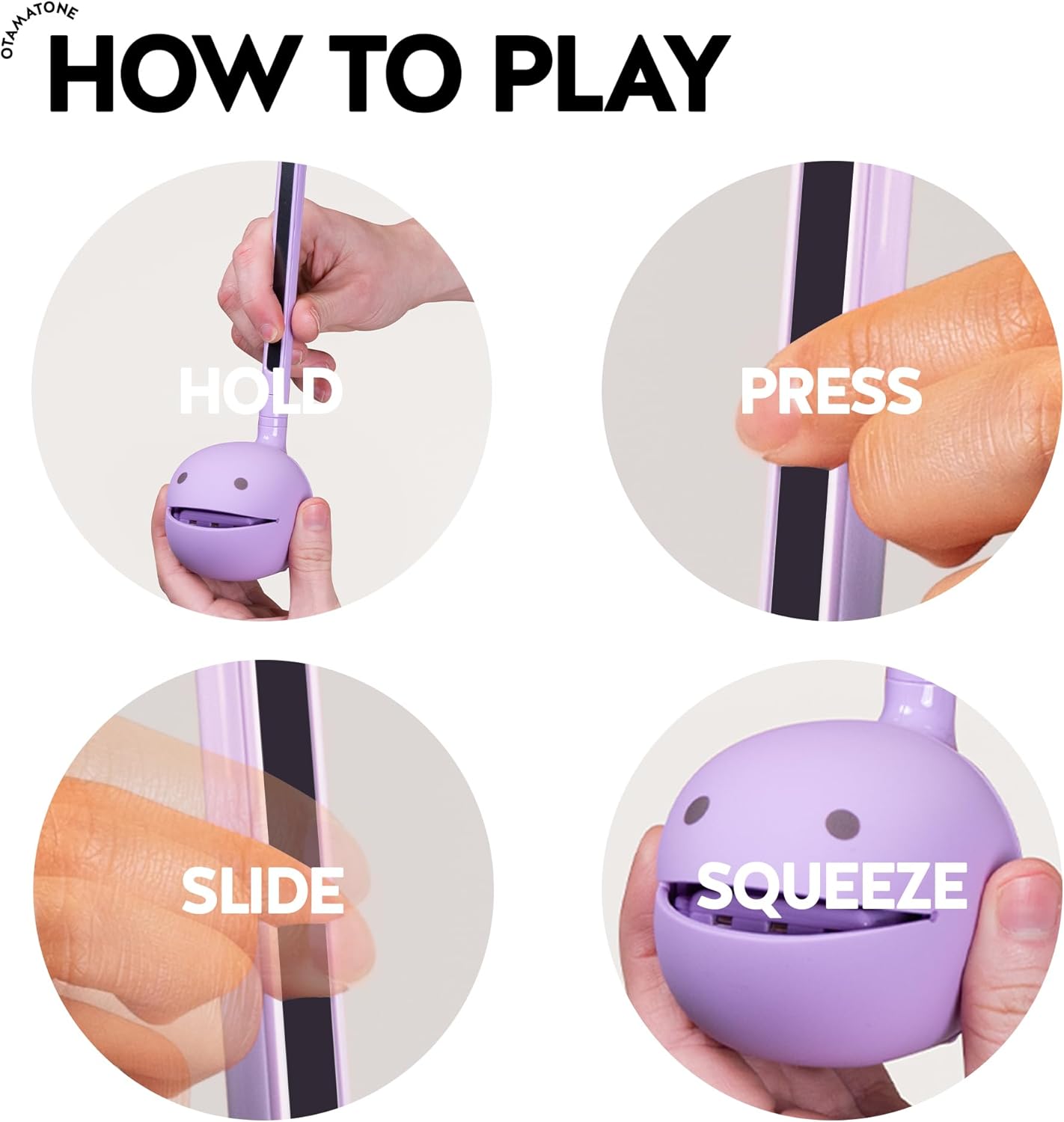 OTAMATONE
HOW TO PLAY

HOLD

PRESS

SLIDE

SQUEEZE