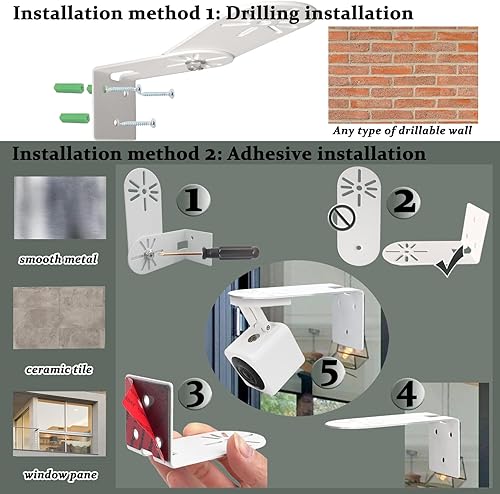 Installation method 1: Drilling installation

Any type of drillable wall

Installation method 2: Adhesive installation

smooth metal

ceramic tile

window pane

1

2

3

4

5